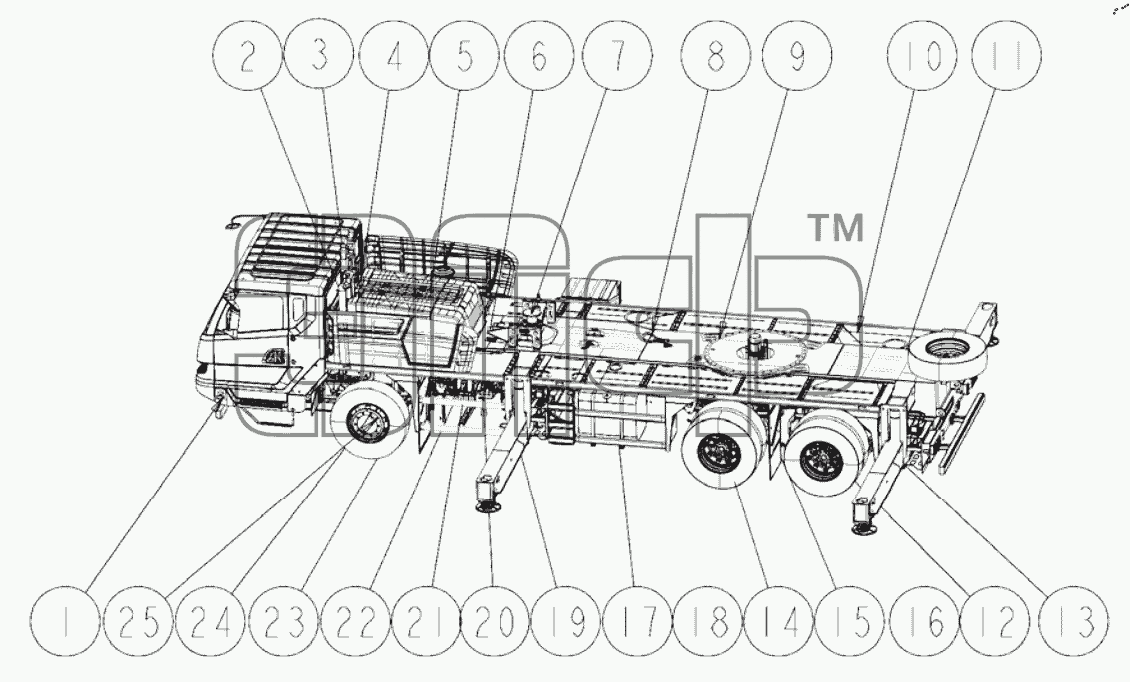 2 3 4 5 6 7 8 9 10 11

TM

1 25 24 23 22 21 20 19 17 18 14 15 16 12 13