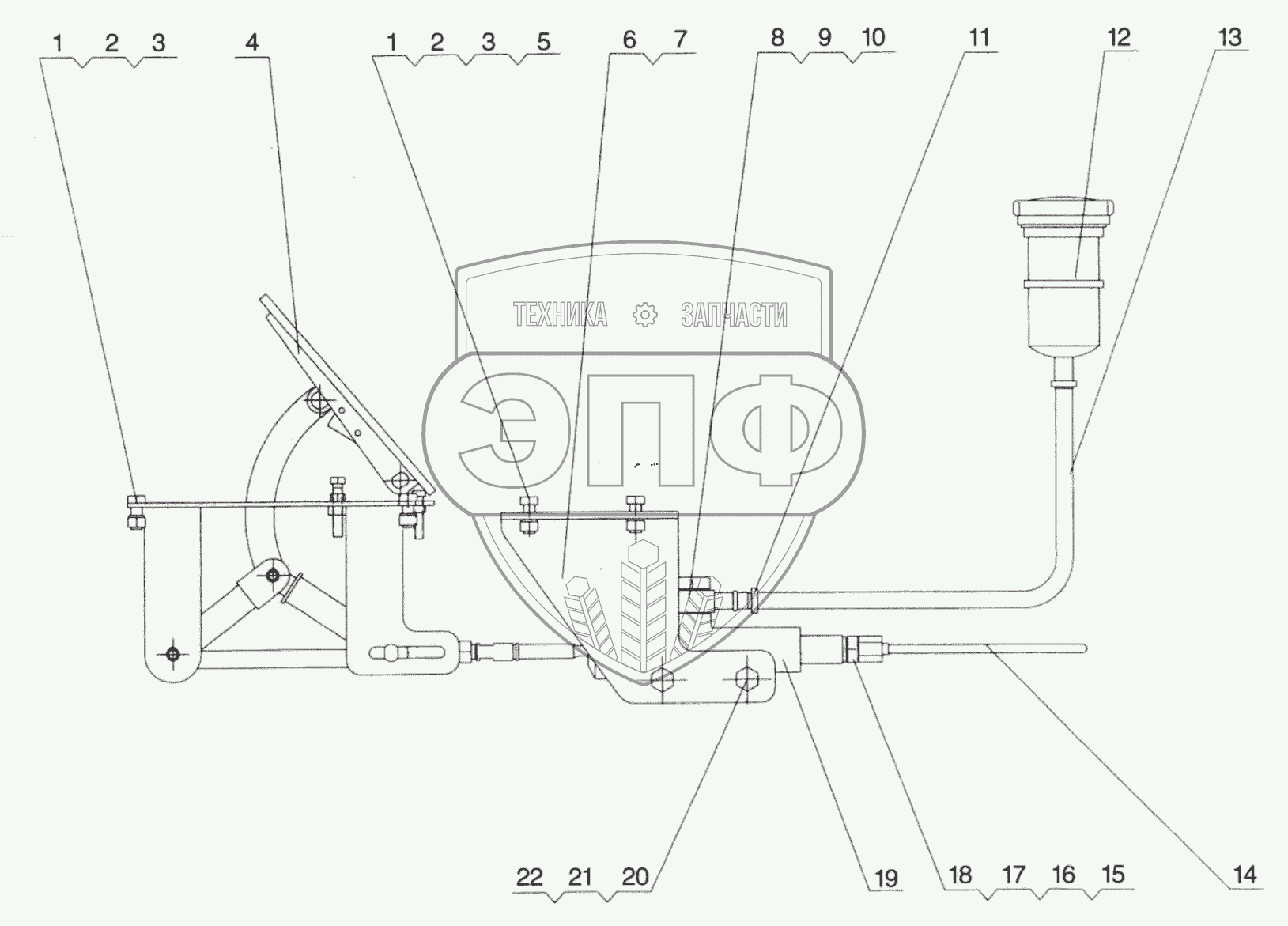 1 2 3
4
1 2 3 5
6 7
8 9 10
11
12
13
ТЕХНИКА ЗАПЧАСТИ
ЭПФ
22 21 20
19
18 17 16 15
14