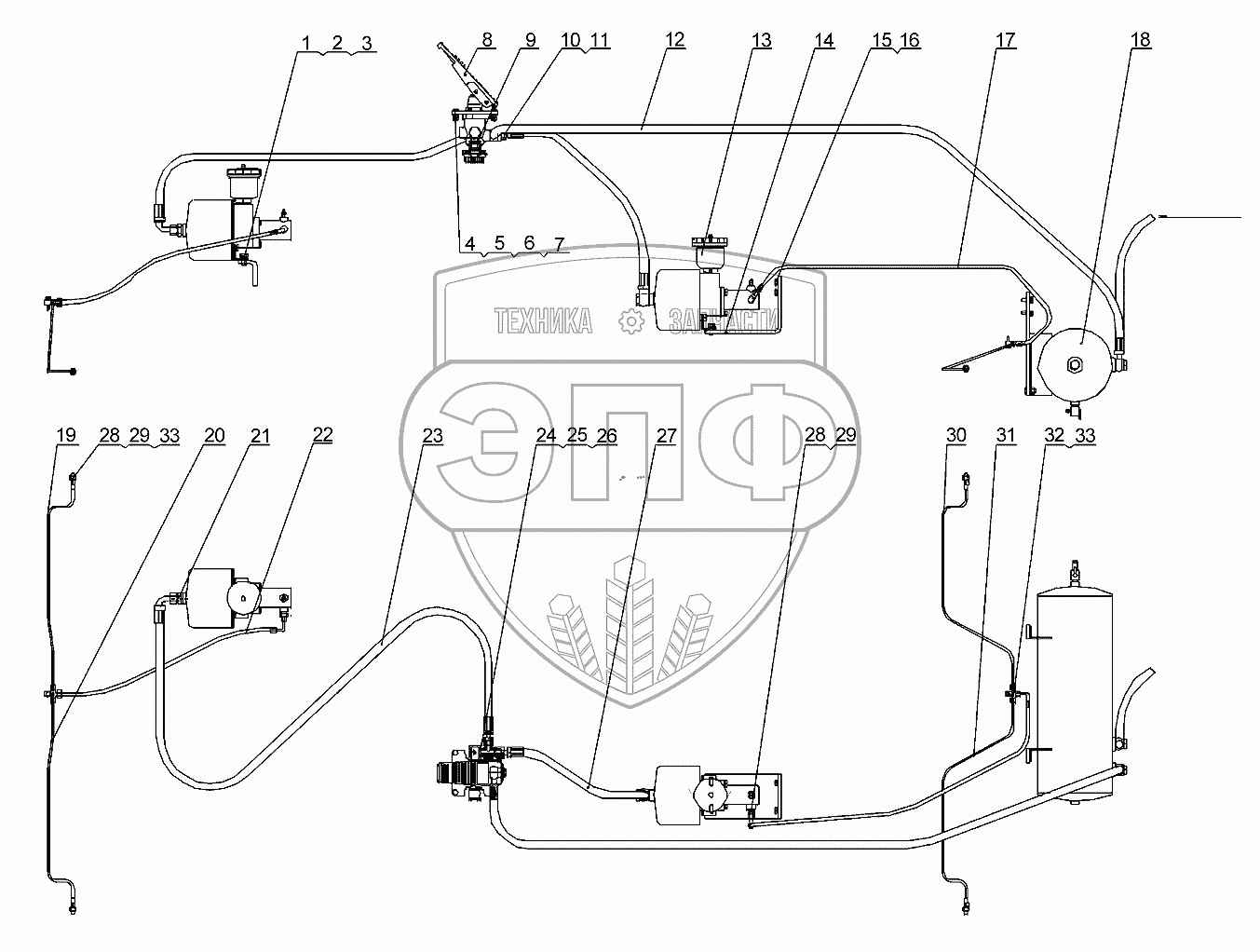 1 2 3
8
9
10 11
12
13
14
15 16
17
18
4 5 6 7
ТЕХНИКА ЗАПЧАСТИ
ЭПФ
19
28 29 33
20
21
22
23
24 25 26
27
28 29
30
31
32 33