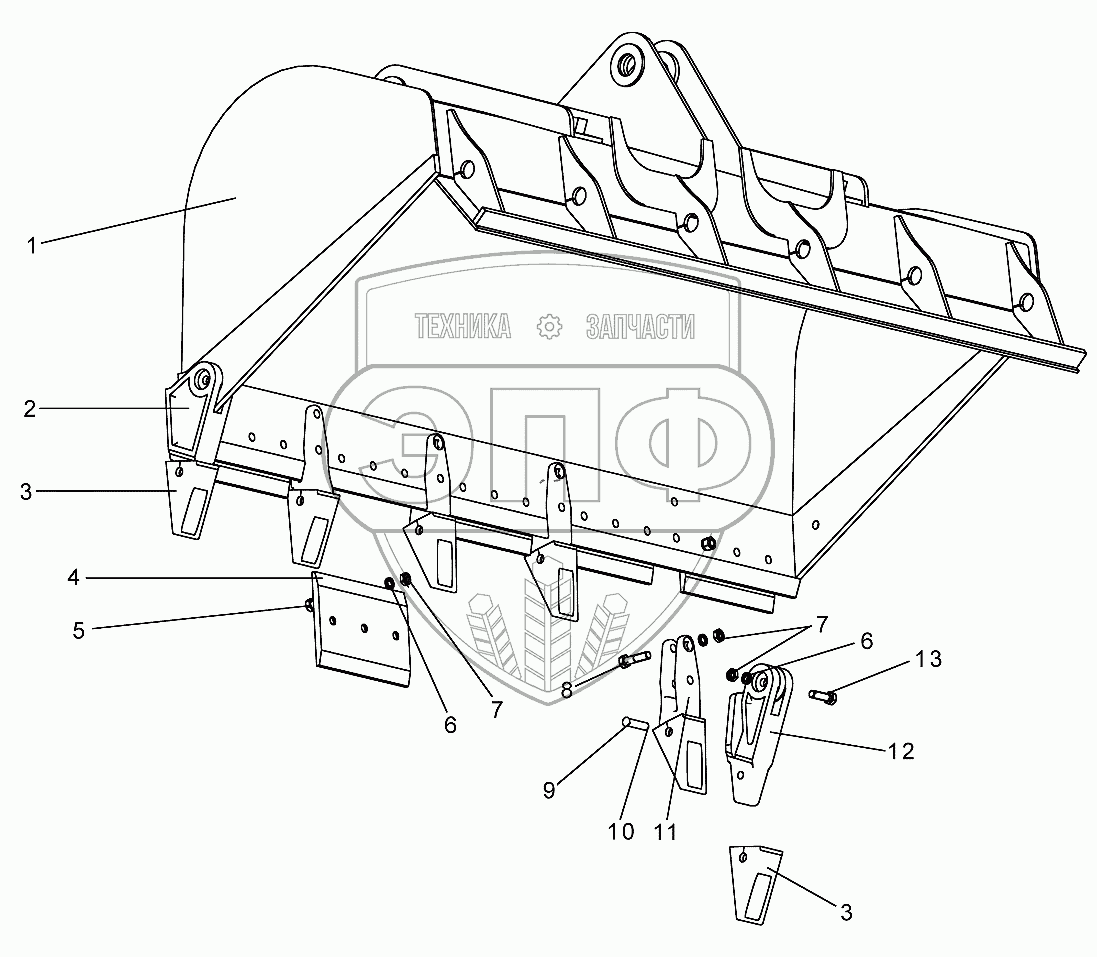 ТЕХНИКА ЗАПЧАСТИ
ЭПФ

1
2
3
4
5
6
7
7
6
13
8
12
9
10
11
3