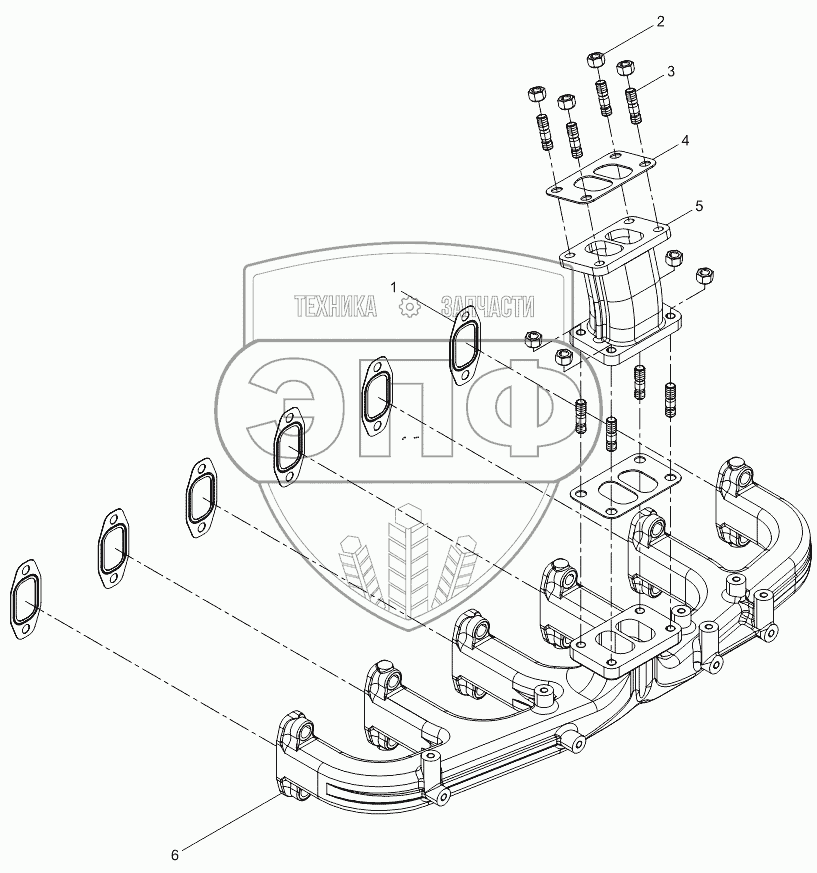 2
3
4
5
1
ТЕХНИКА ЗАПЧАСТИ
ЭПФ
6