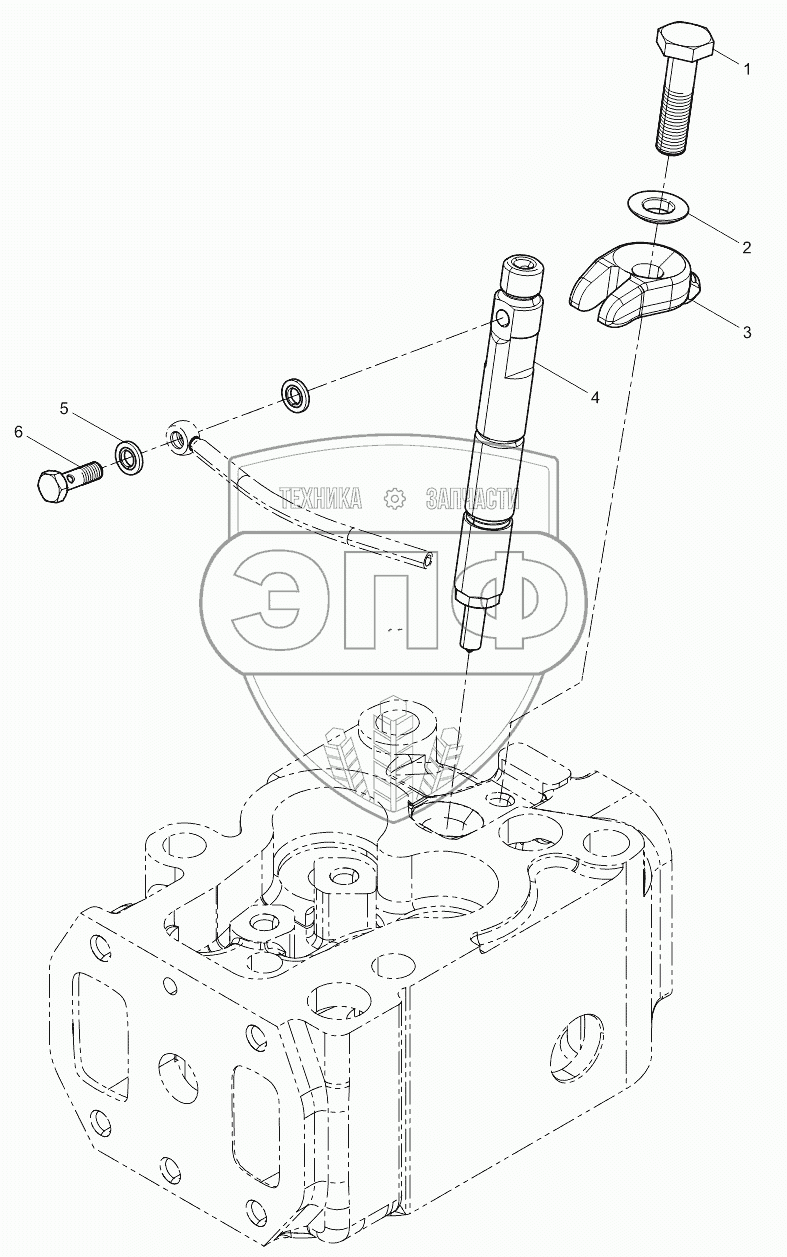 1
2
3
4
5
6
ТЕХНИКА ЗАПЧАСТИ
ЭПФ