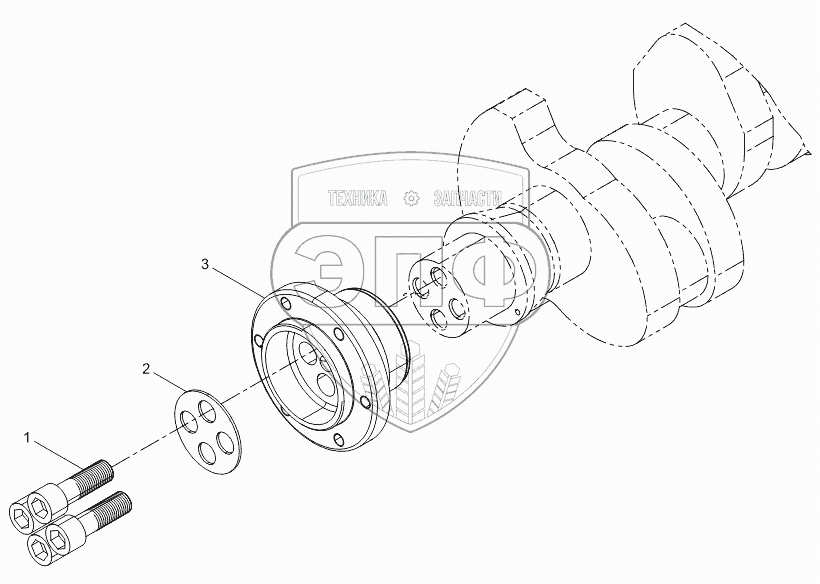 ТЕХНИКА ЗАПЧАСТИ
ЭПФ
3
2
1