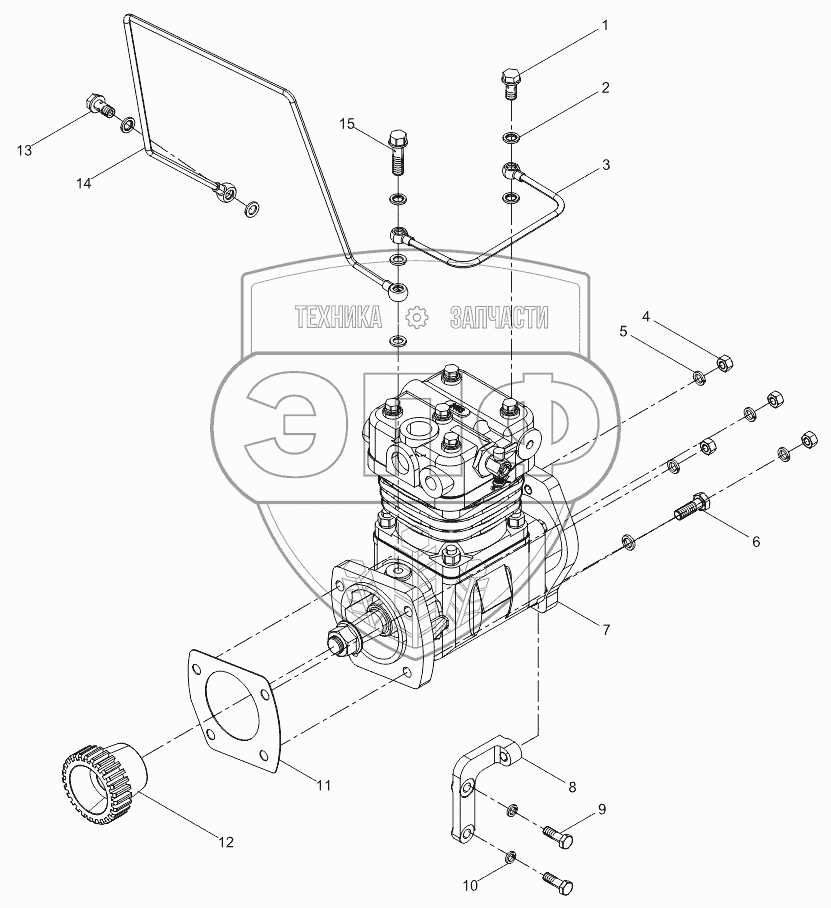 1
2
3
15
13
14
ТЕХНИКА ЗАПЧАСТИ
ЭЛФ
4
5
6
7
8
9
10
11
12