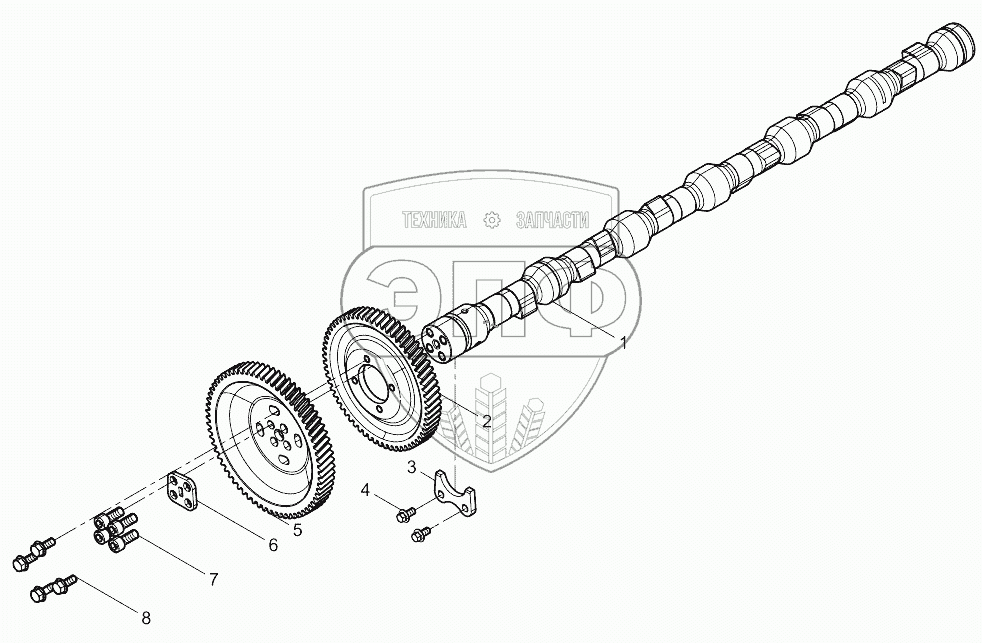 ТЕХНИКА ЗАПЧАСТИ
ЭПФ
1
2
3
4
5
6
7
8