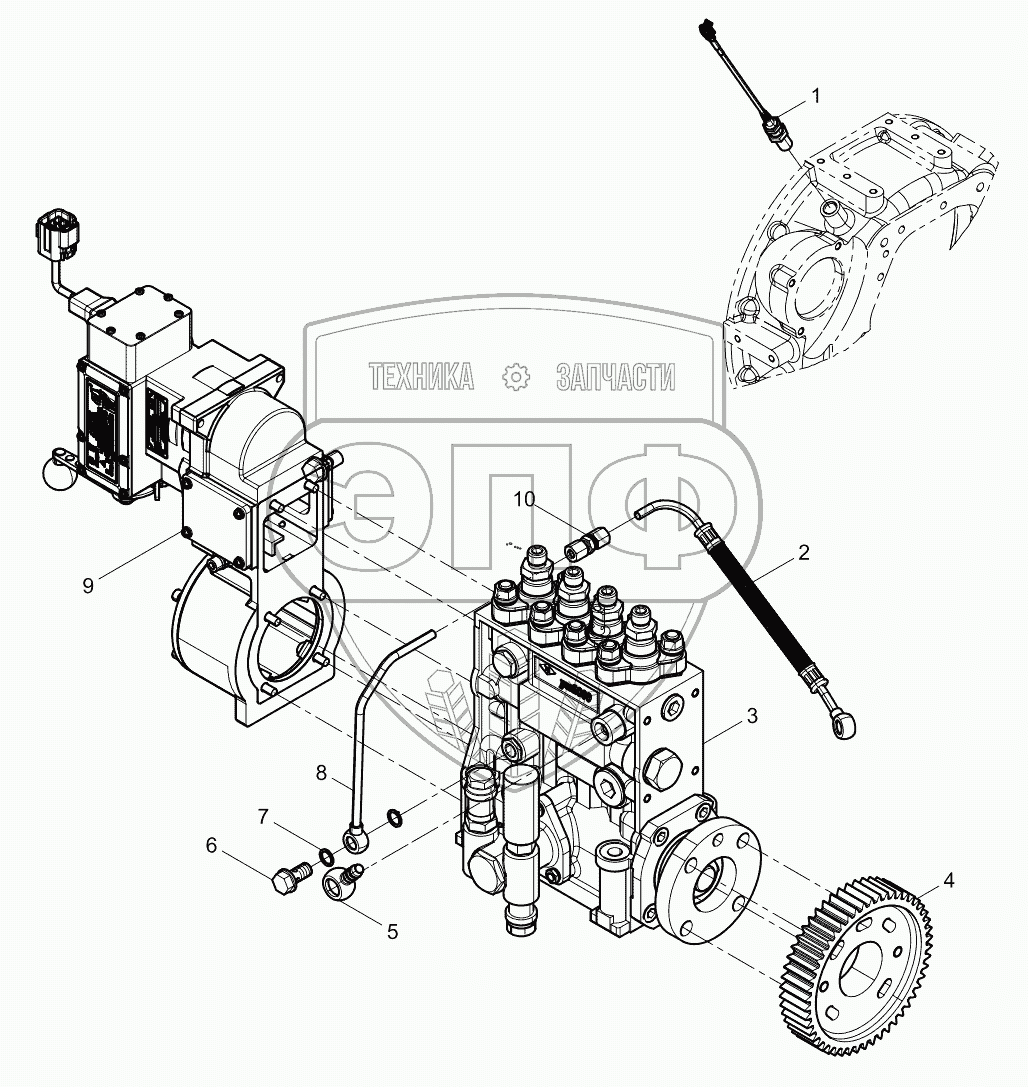 1

ТЕХНИКА ЗАПЧАСТИ

ЭПФ

10

2

9

3

8

7

6

5

4