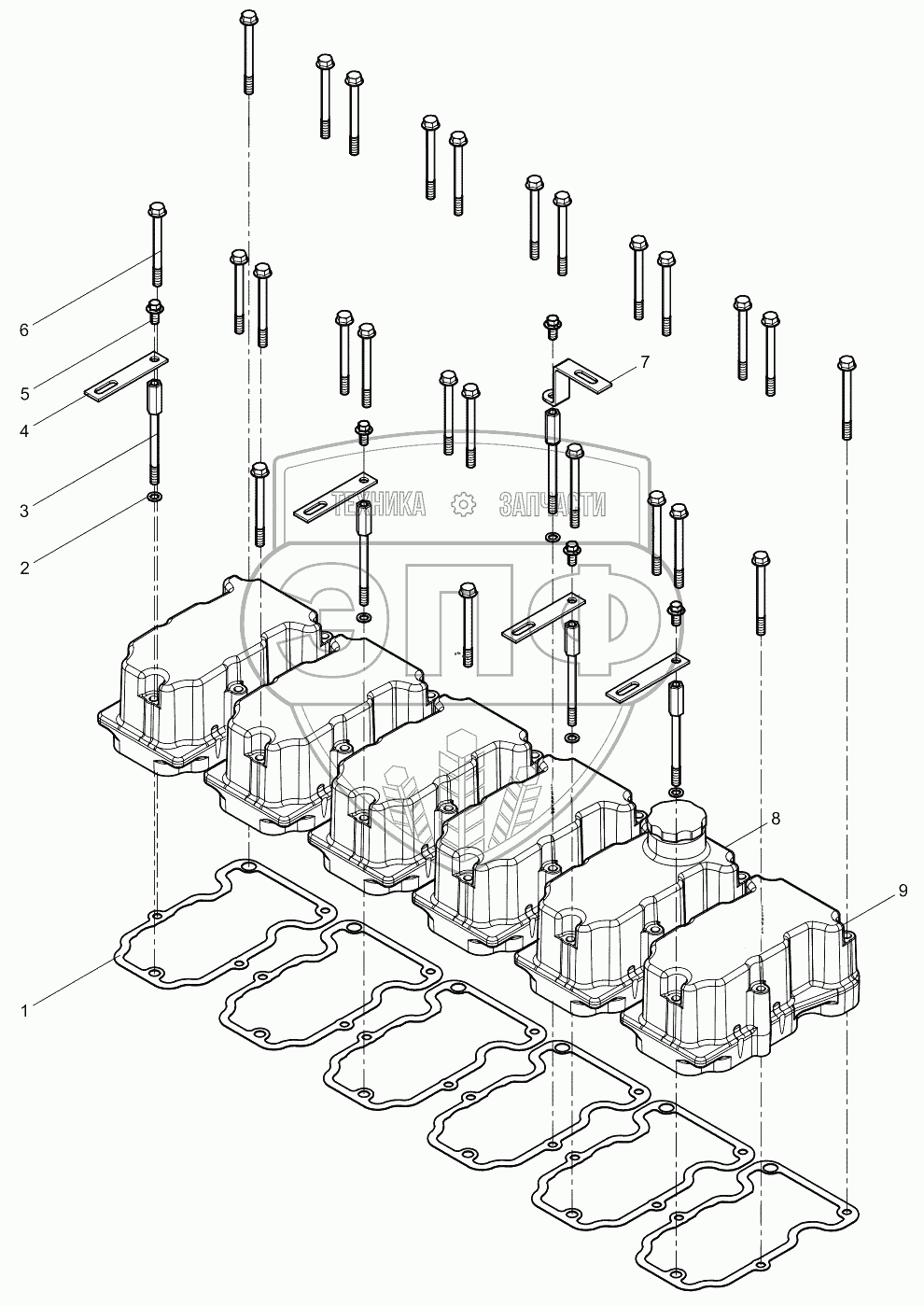 6
5
4
3
2
7
ТЕХНИКА ЗАПЧАСТИ
ЭПФ
8
9
1