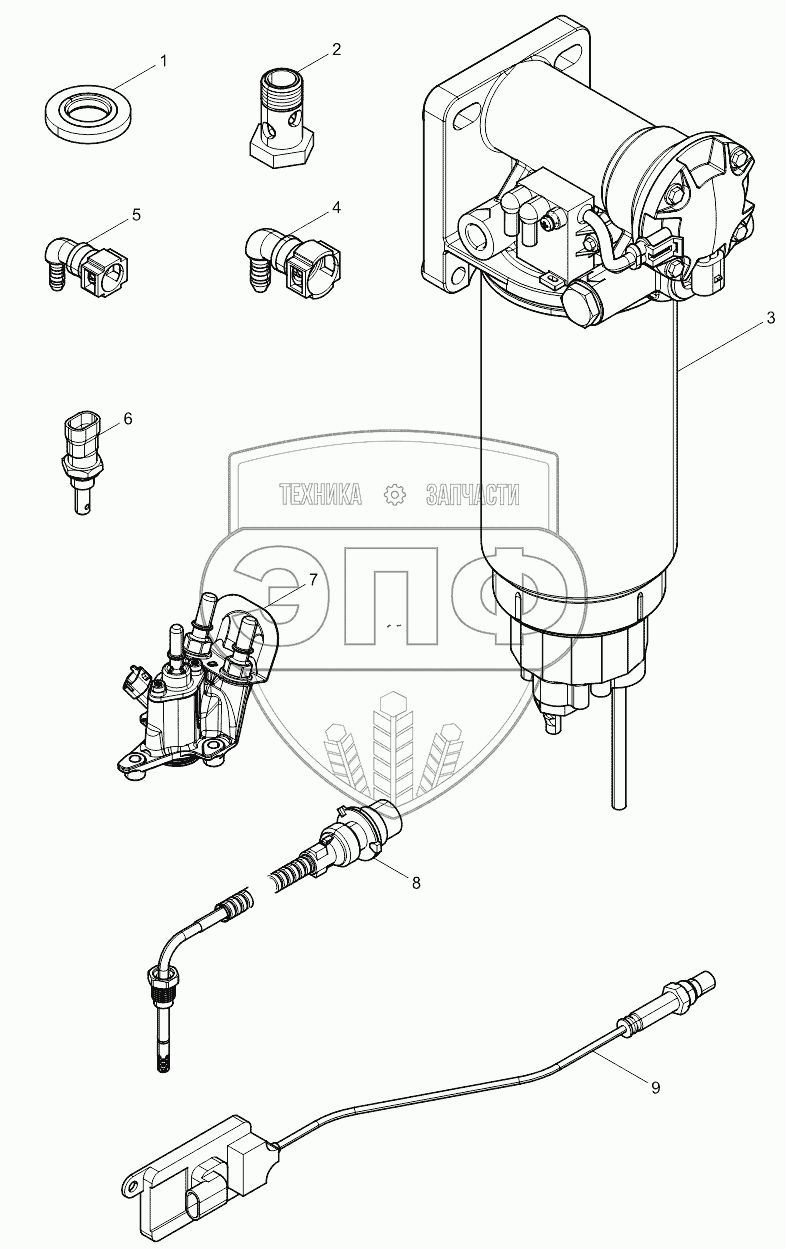 1
2
5
4
3
6
ТЕХНИКА ЗАПЧАСТИ
ЭПФ
7
8
9