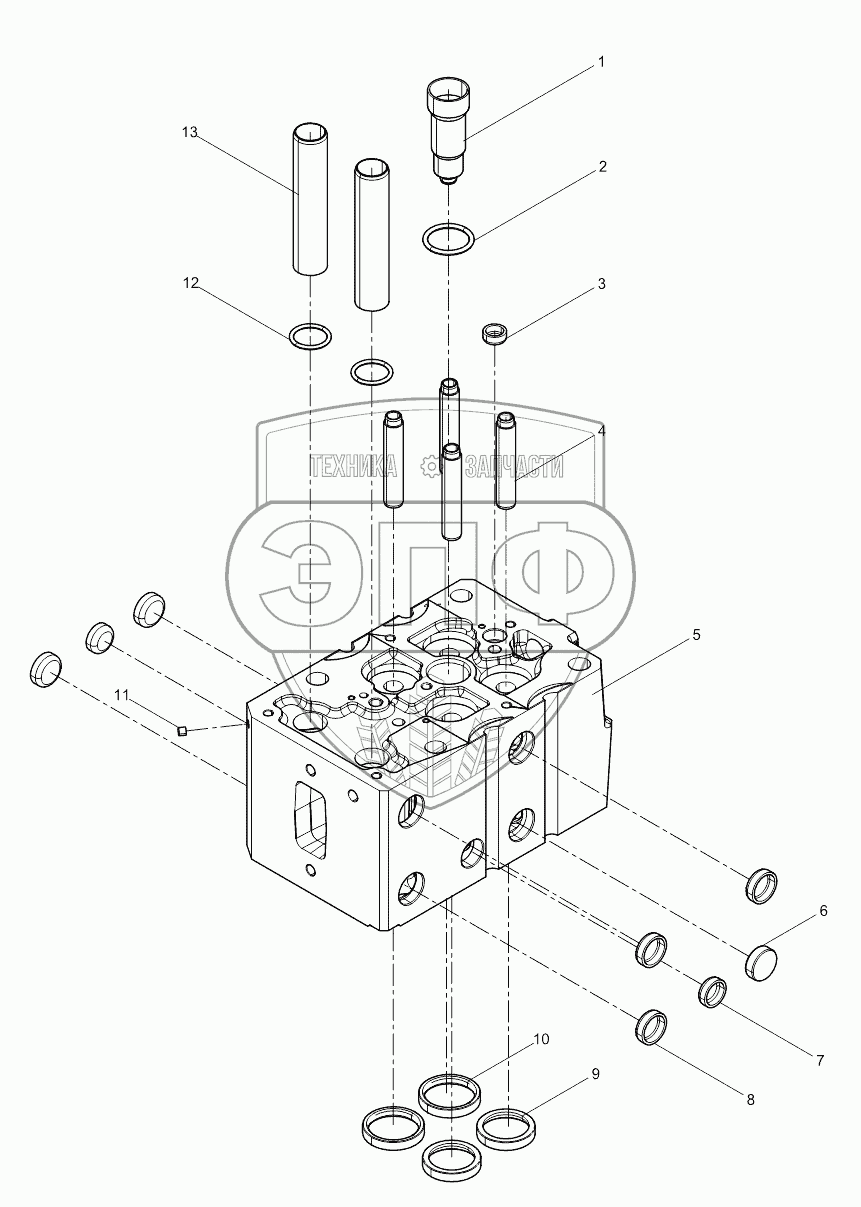 1
13
2
12
3
4
ТЕХНИКА ЗАПЧАСТИ
ЭПФ
5
11
6
7
8
10
9