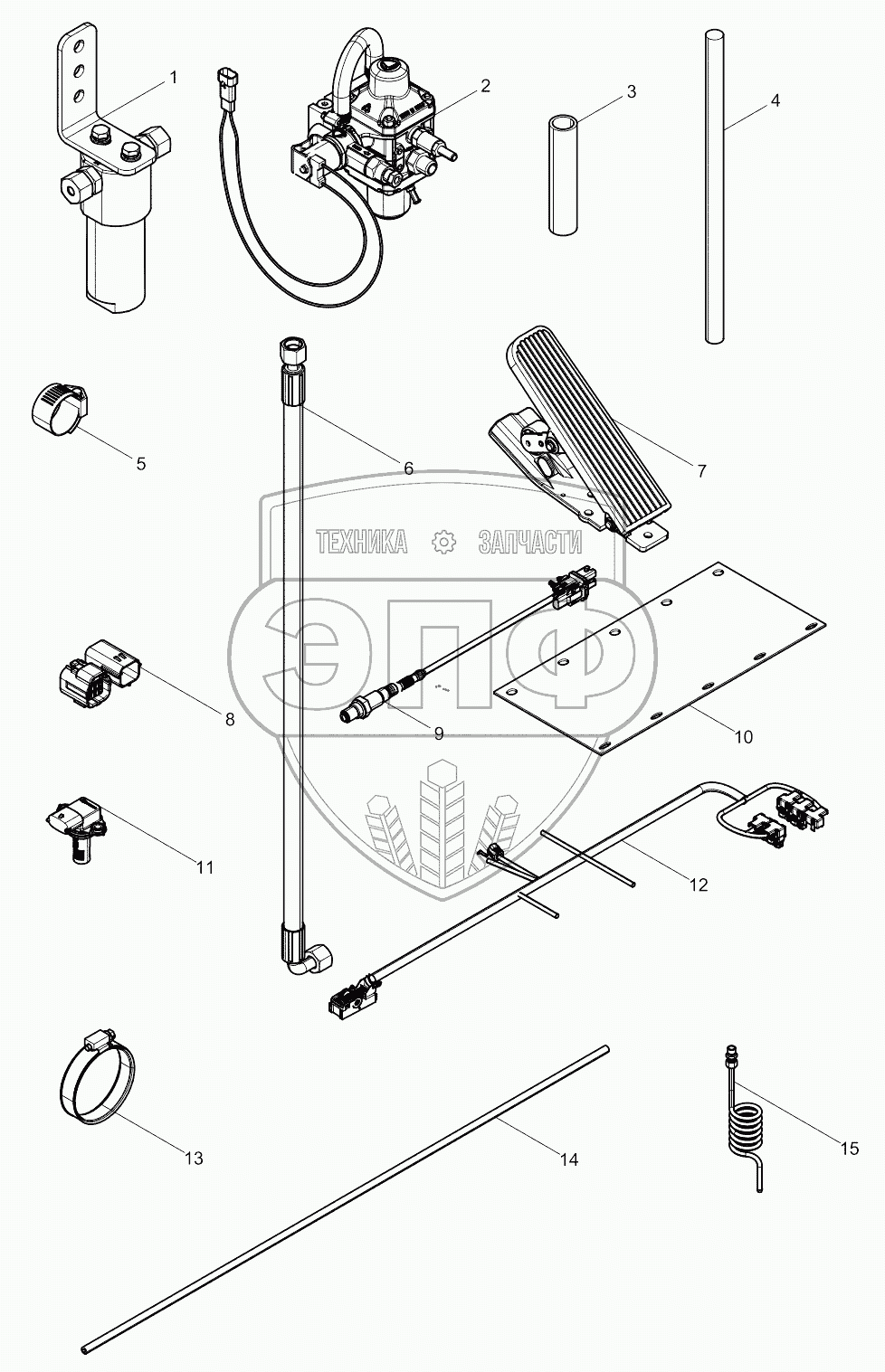 1
2
3
4
5
6
7
ТЕХНИКА ЗАПЧАСТИ
ЭПФ
8
9
10
11
12
13
14
15