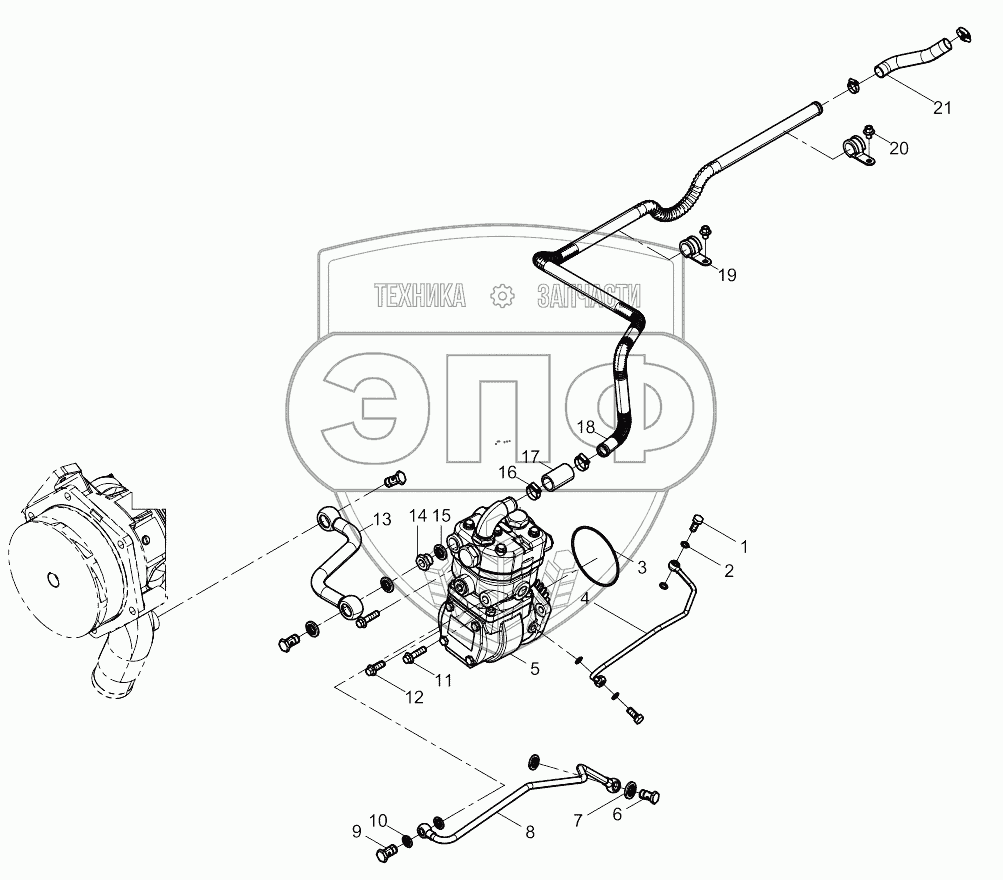 21
20
19
ТЕХНИКА ЗАПЧАСТИ
ЭПФ
18
17
16
13
14
15
1
2
3
4
5
11
12
7
6
8
10
9