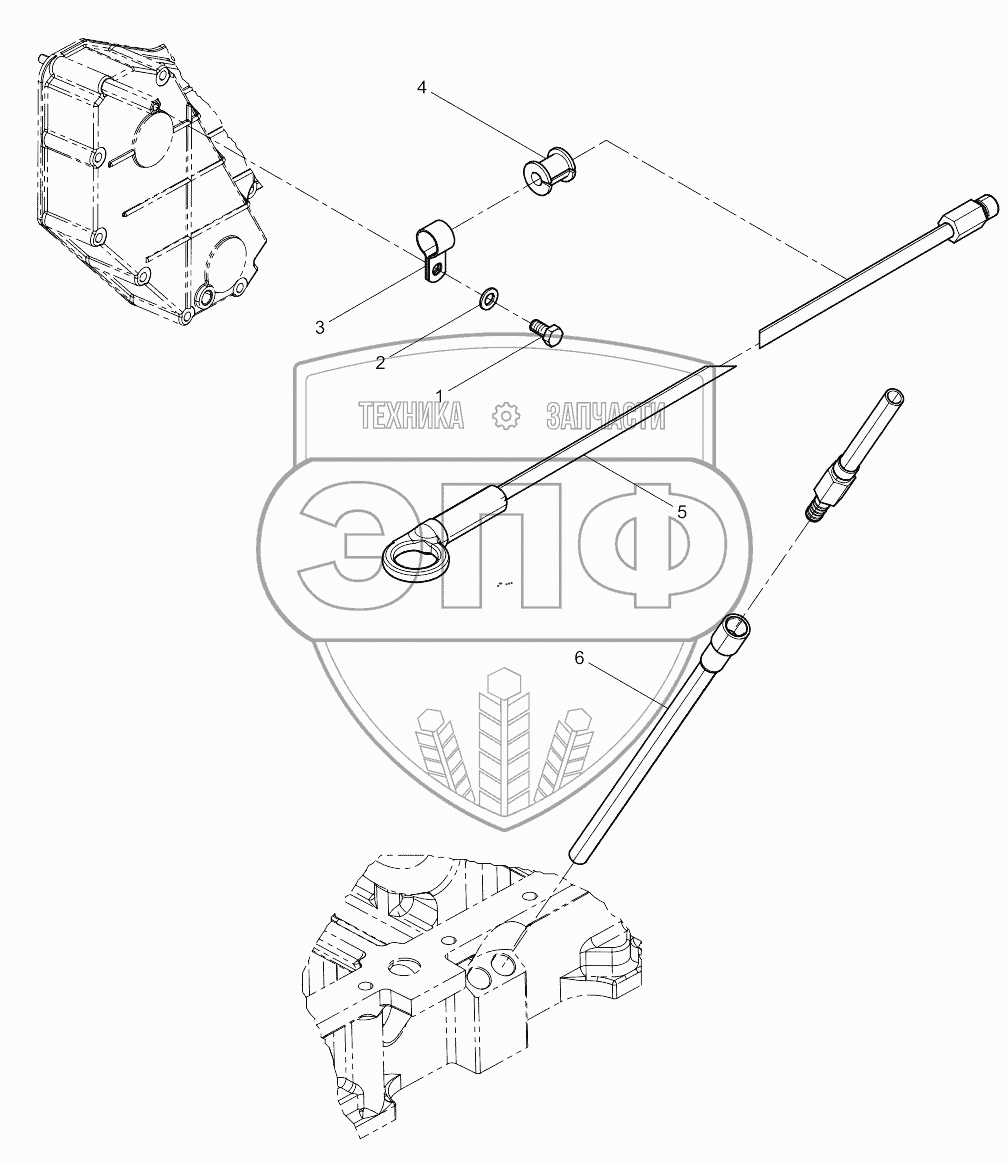 4
3
2
1
ТЕХНИКА ЗАПЧАСТИ
ЭПФ
5
6