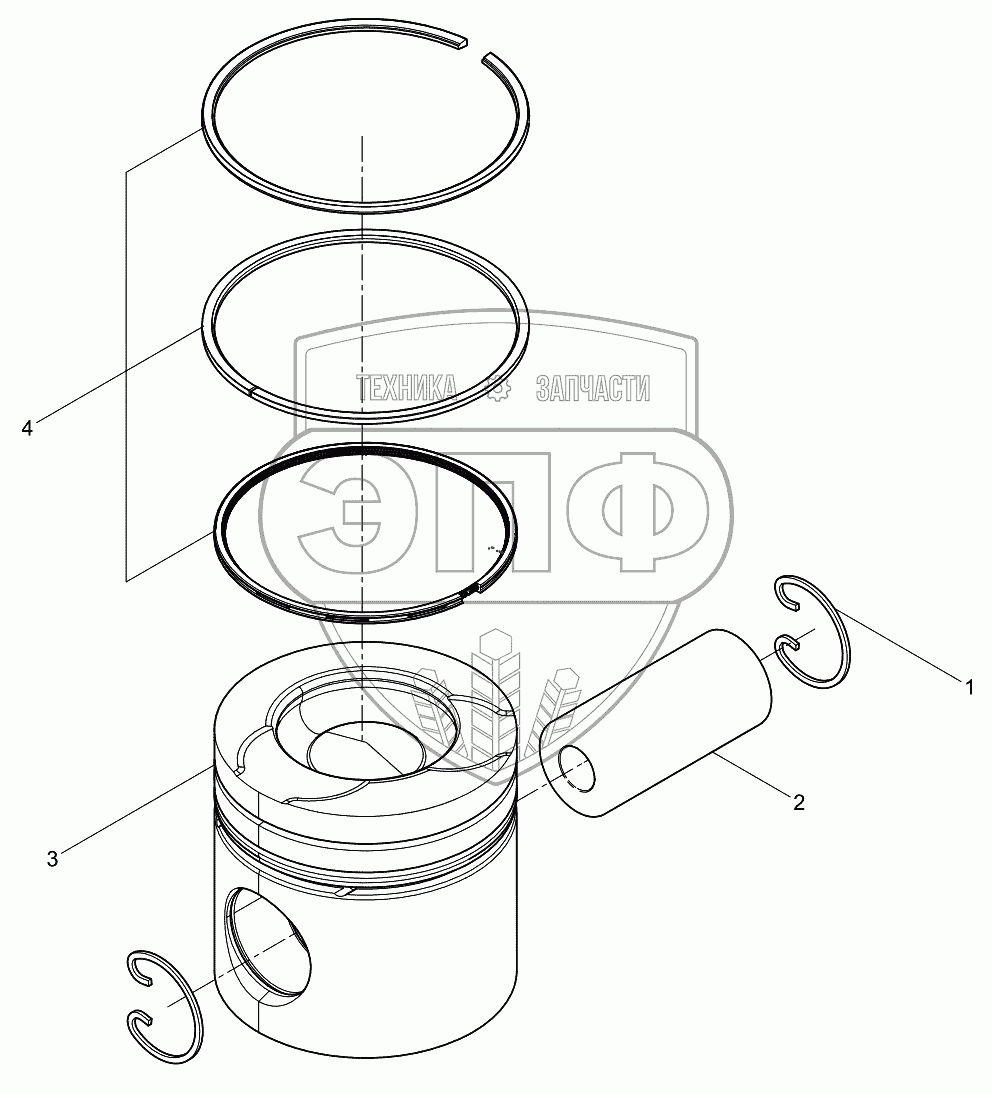 ТЕХНИКА ЗАПЧАСТИ
ЭПФ
4
1
2
3