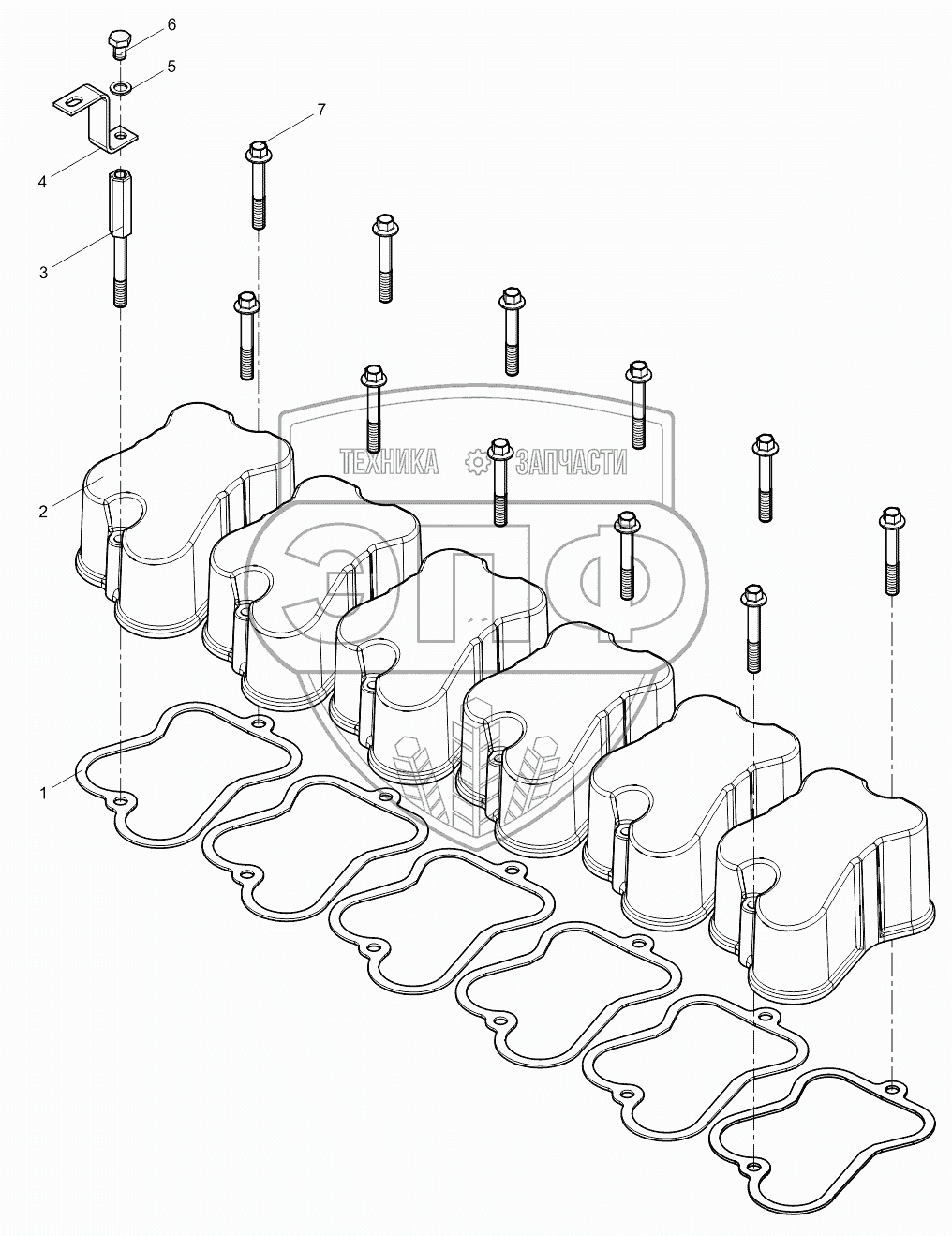 6
5
7
4
3
ТЕХНИКА ЗАПЧАСТИ
2
ЭПФ
1