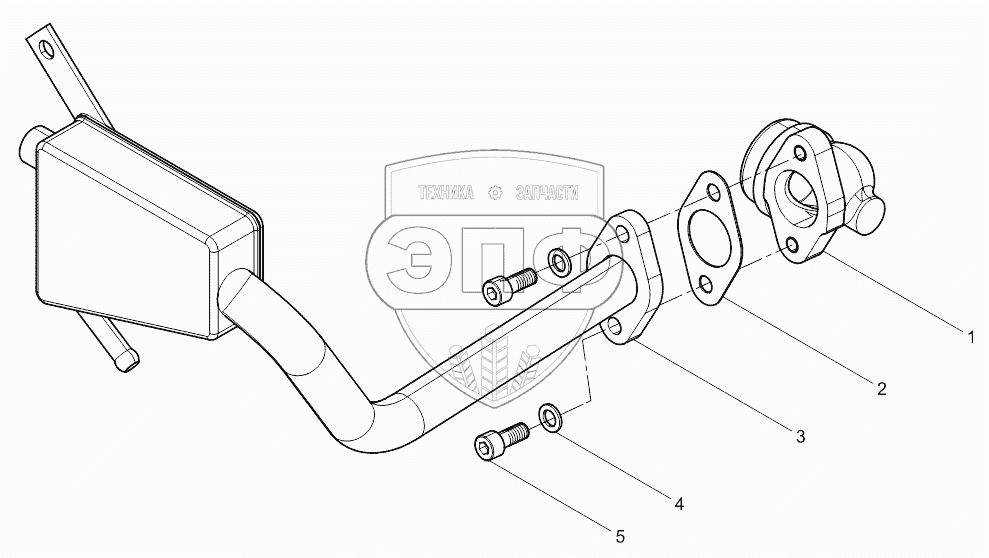 ТЕХНИКА ЗАПЧАСТИ
ЭПФ

1
2
3
4
5