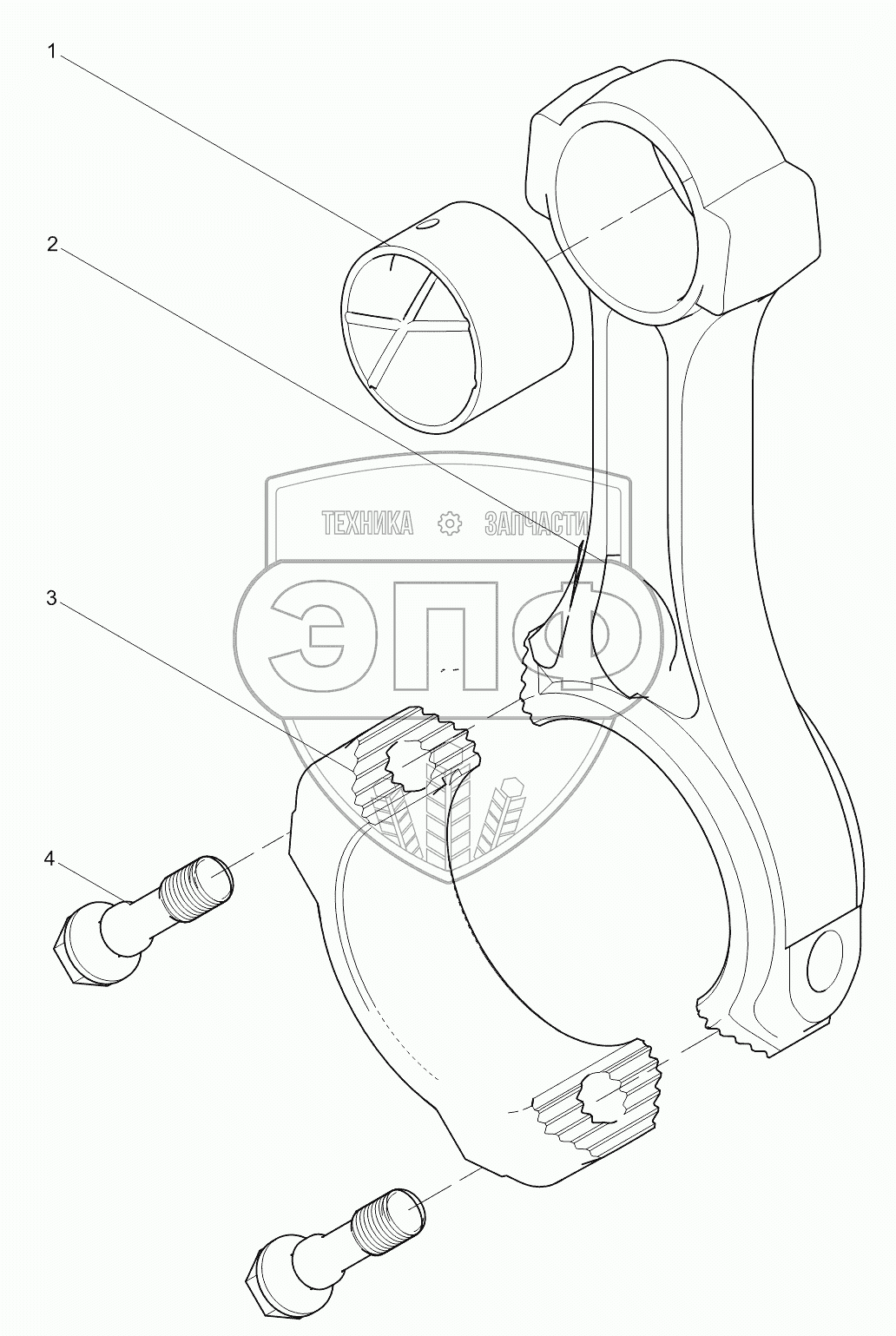 1
2
ТЕХНИКА ЗАПЧАСТИ
ЭПФ
3
4