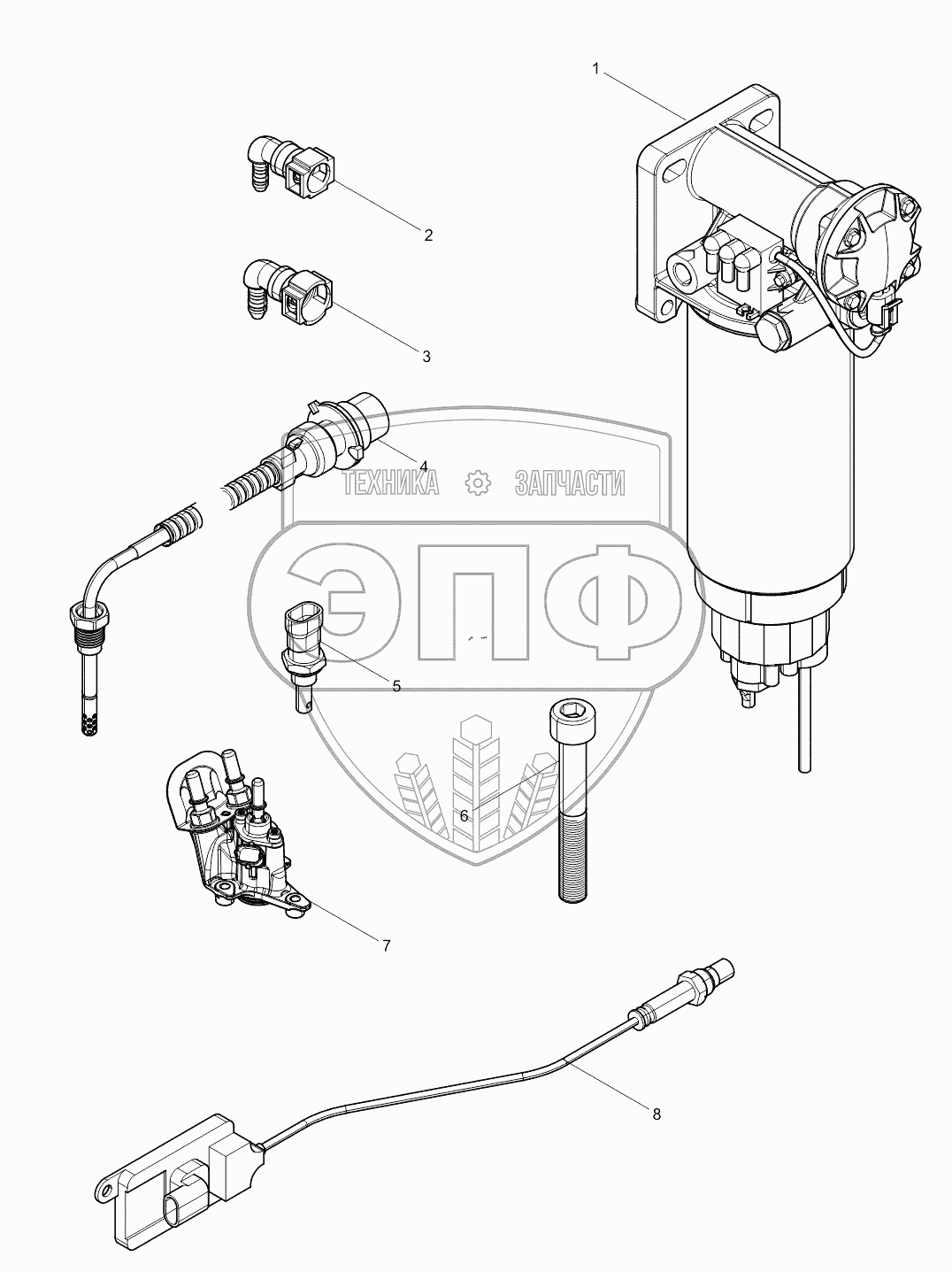 1
2
3
4
ТЕХНИКА ЗАПЧАСТИ
ЭПФ
5
6
7
8