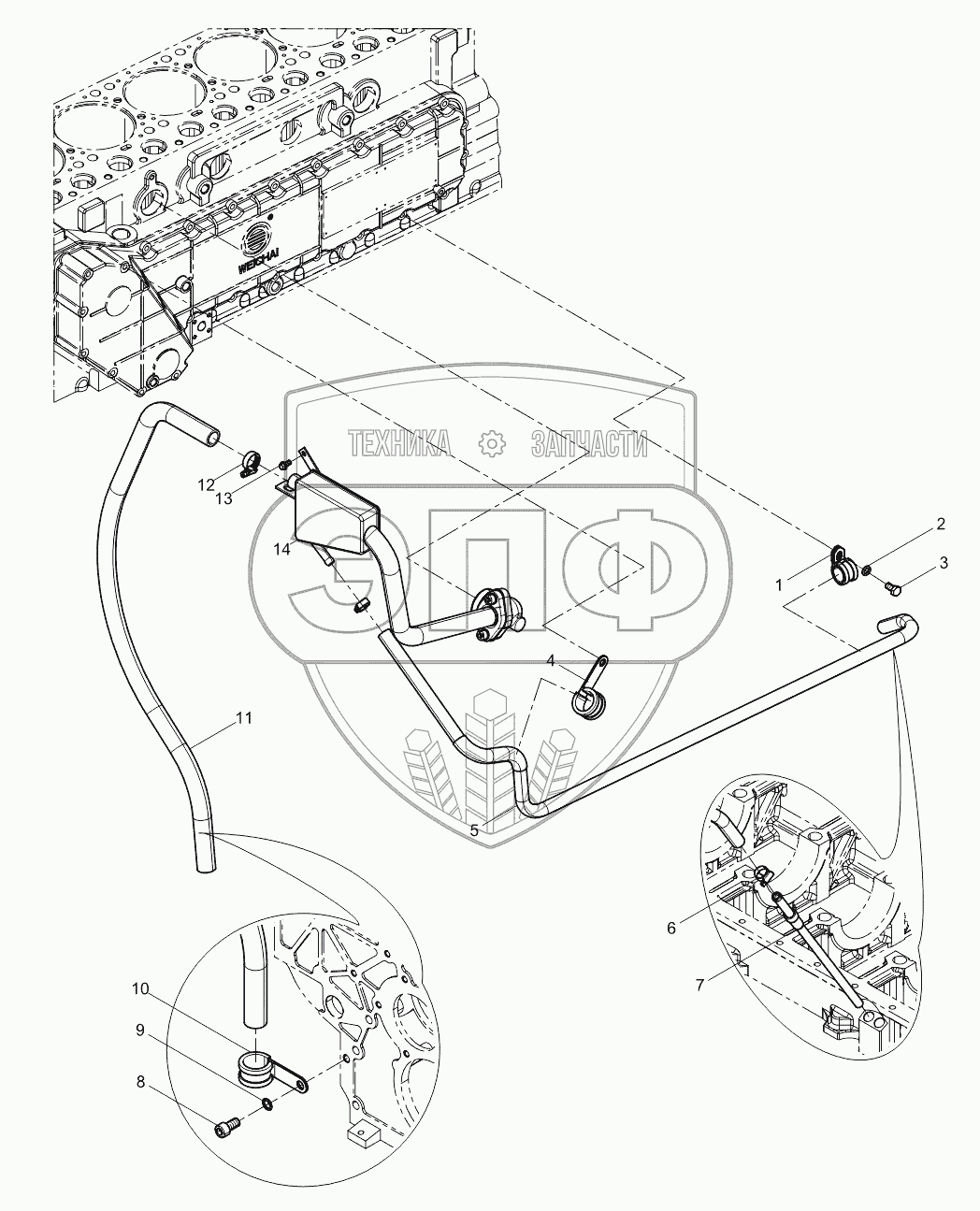 WEICHAI

ТЕХНИКА ЗАПЧАСТИ

ЭПФ

12
13
14
2
1
3
4
11
5
6
7
10
9
8