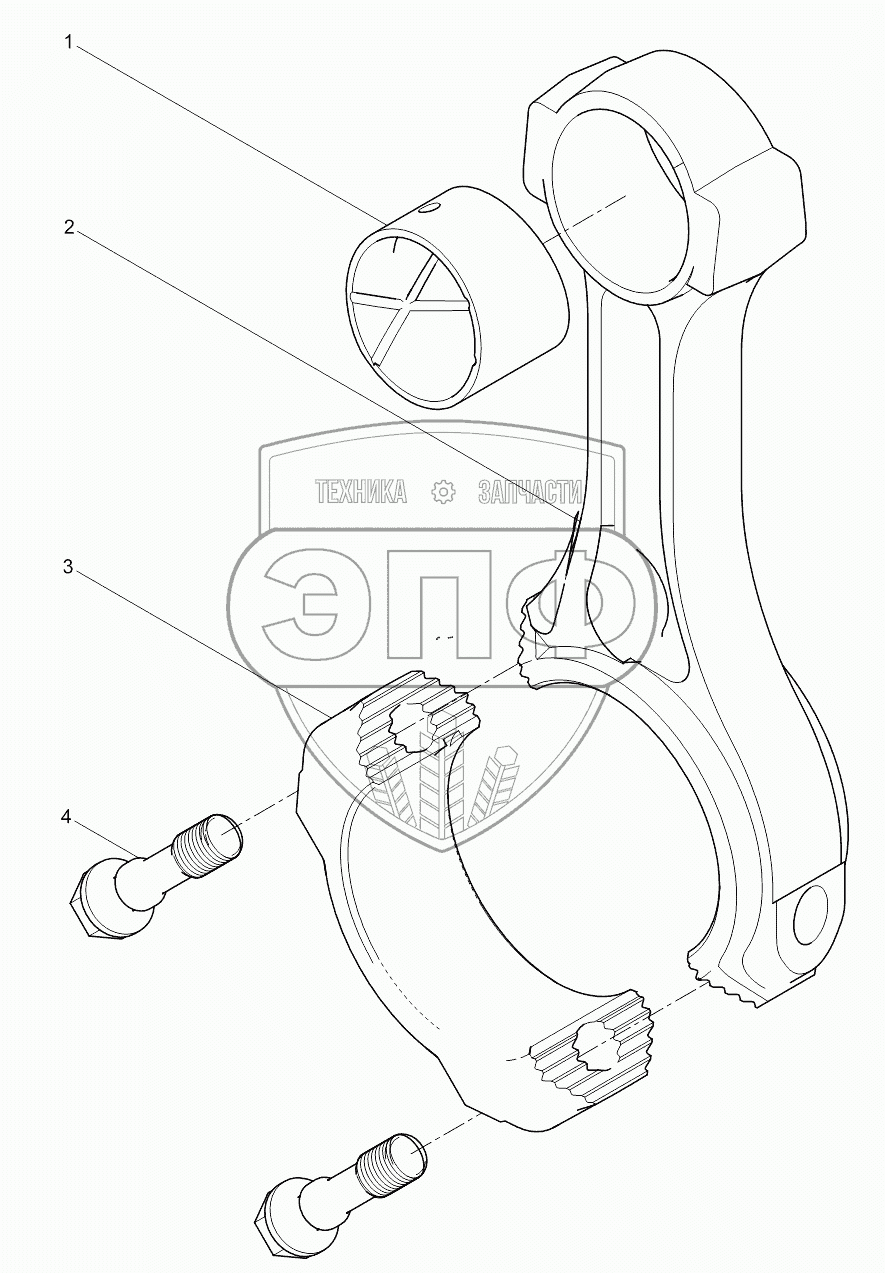 1
2
ТЕХНИКА ЗАПЧАСТИ
ЭПФ
3
4