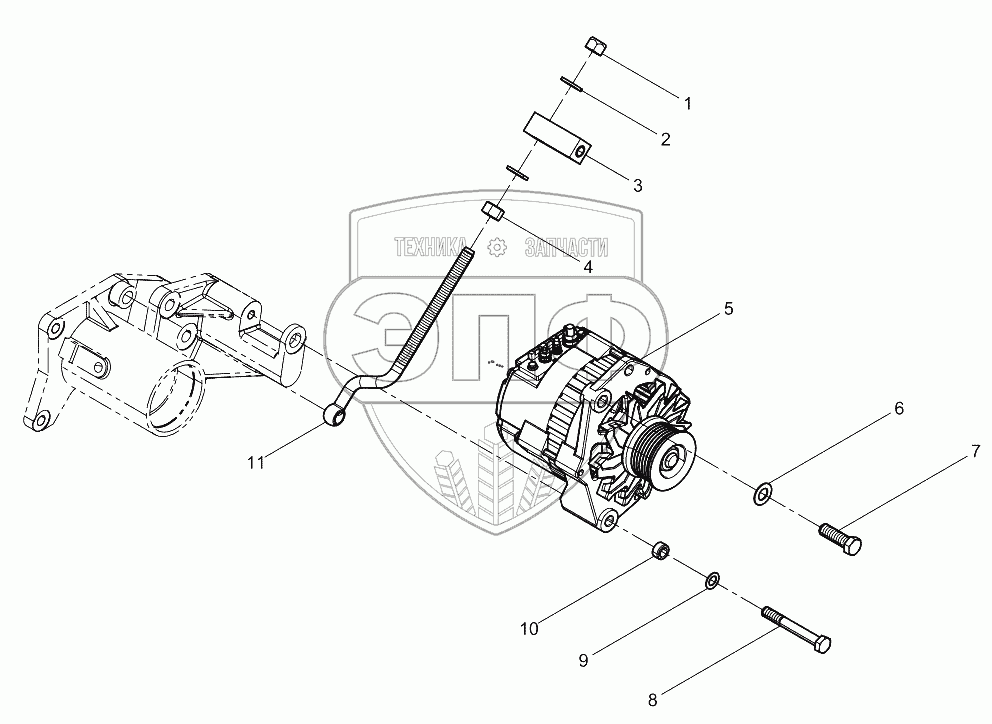 1
2
3
ТЕХНИКА ЗАПЧАСТИ
4
ЭПФ
5
6
7
11
10
9
8