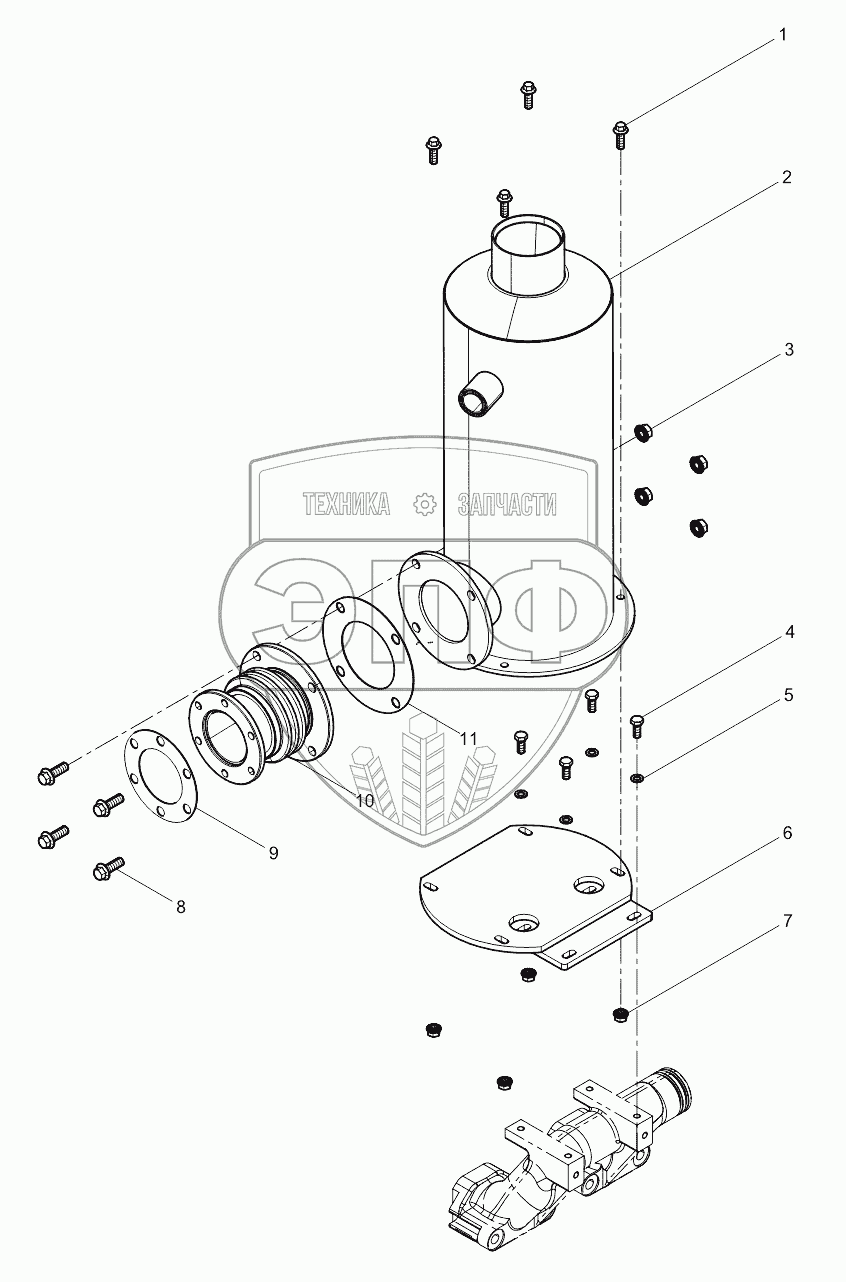 1
2
3
ТЕХНИКА ЗАПЧАСТИ
ЭПФ
4
5
11
10
9
8
6
7