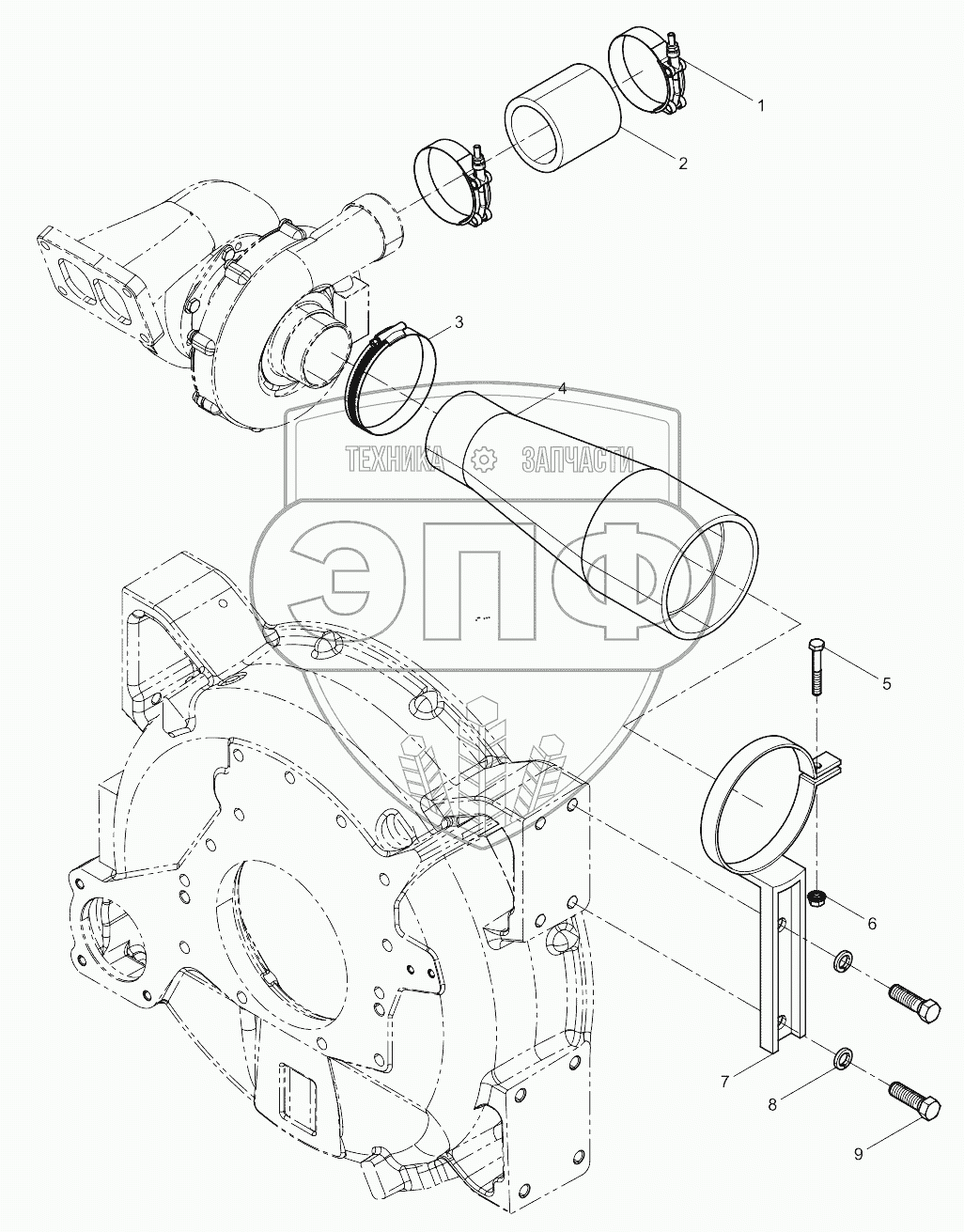 1
2
3
4
ТЕХНИКА ЗАПЧАСТИ
ЭПФ
5
6
7
8
9