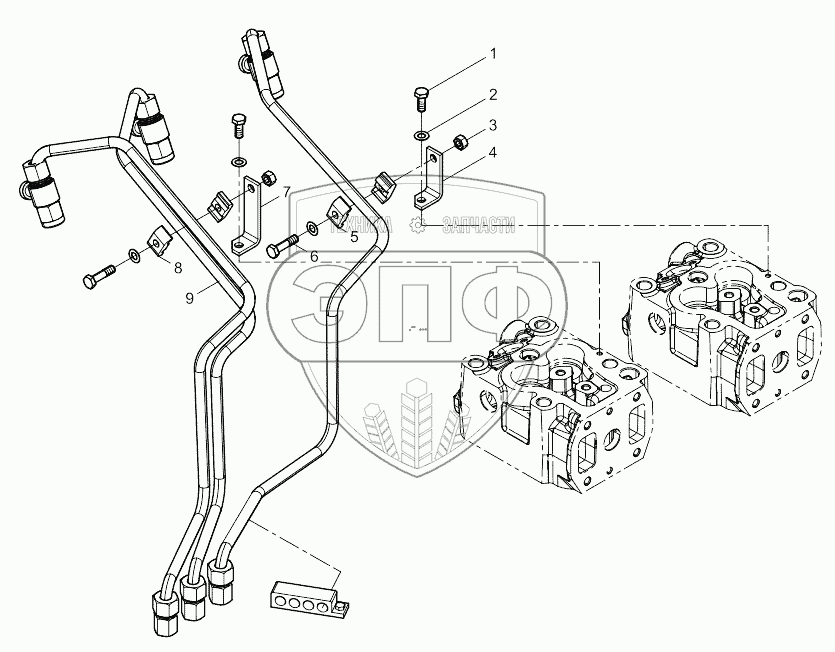 1
2
3
4
7
5
6
8
9
ТЕХНИКА ЗАПЧАСТИ
ЭПФ