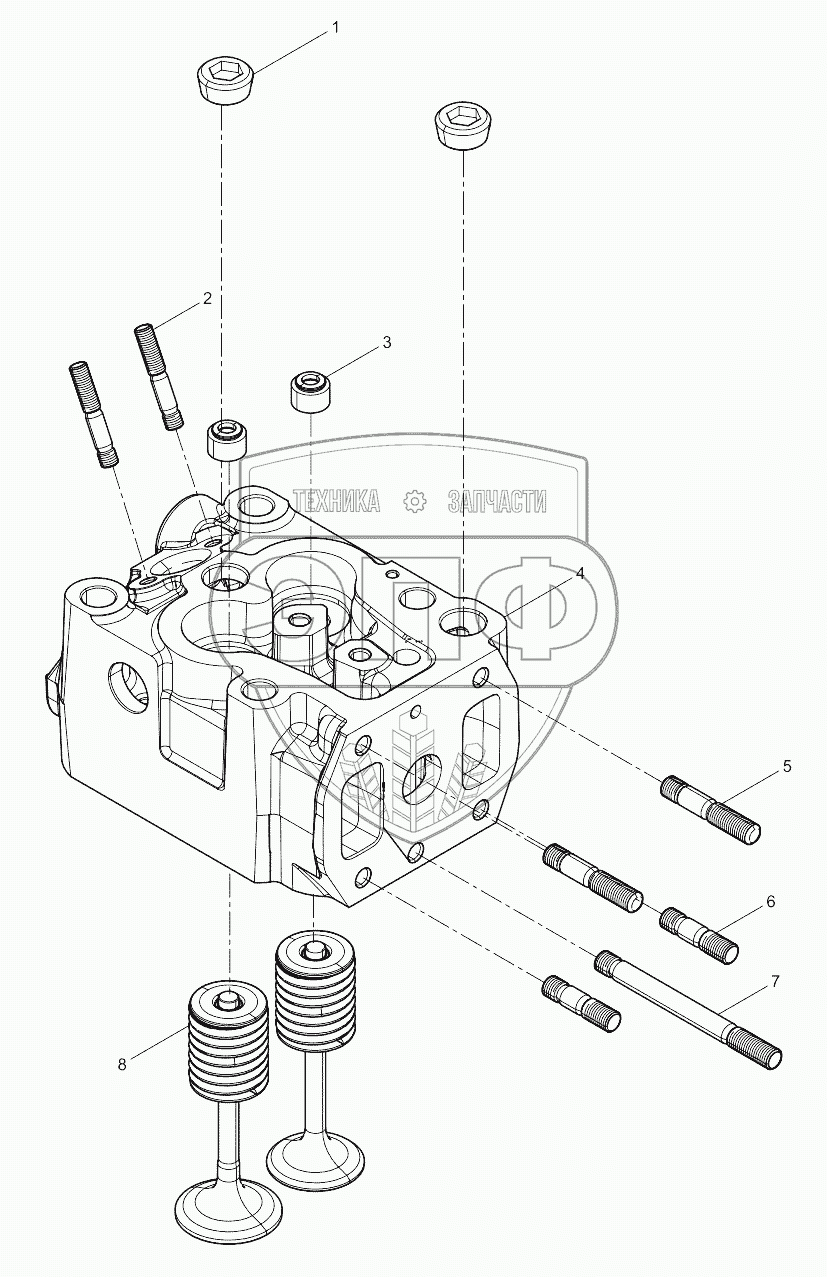 1
2
3
ТЕХНИКА ЗАПЧАСТИ
4
5
6
7
8