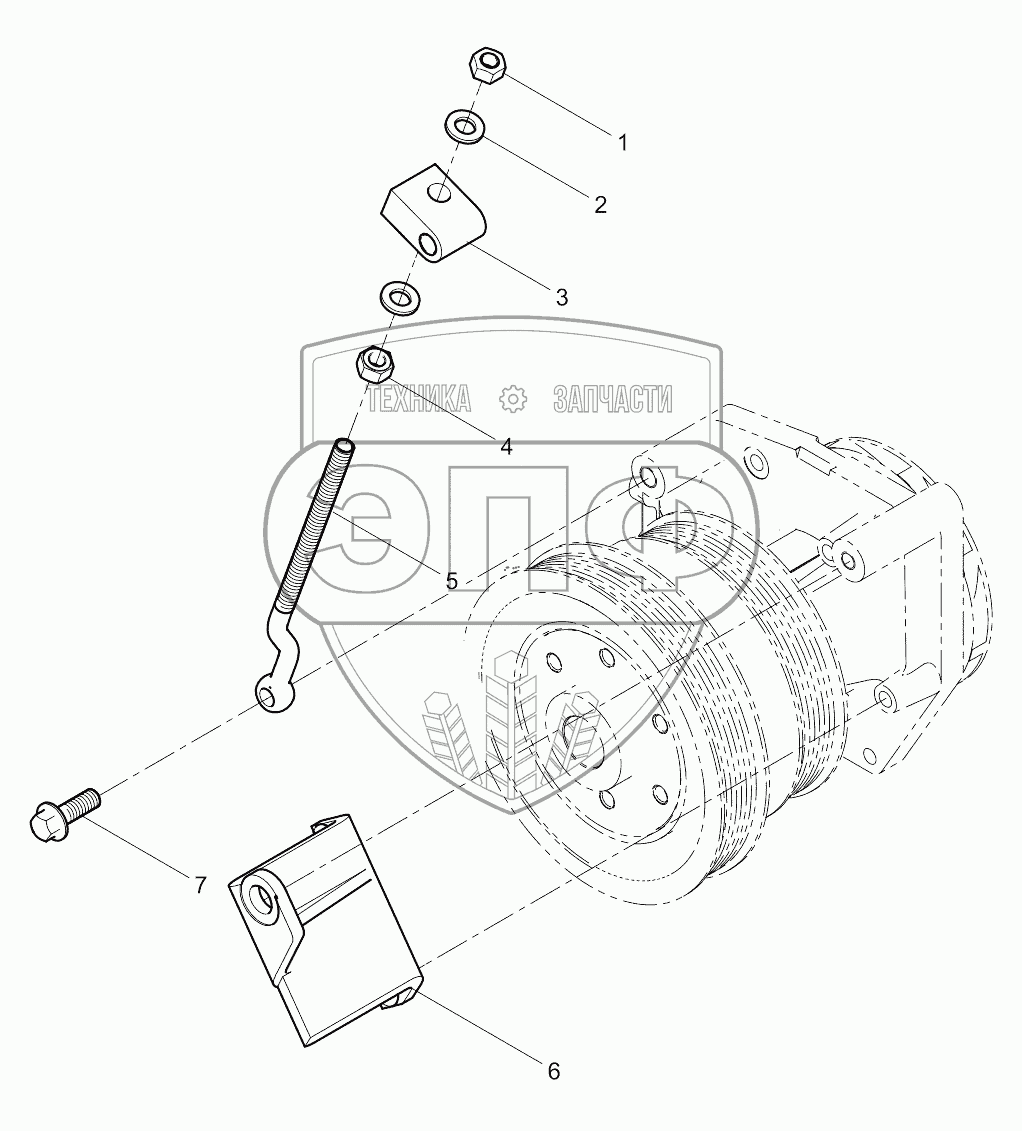 1
2
3
ТЕХНИКА ЗАПЧАСТИ
4
ЭПФ
5
7
6