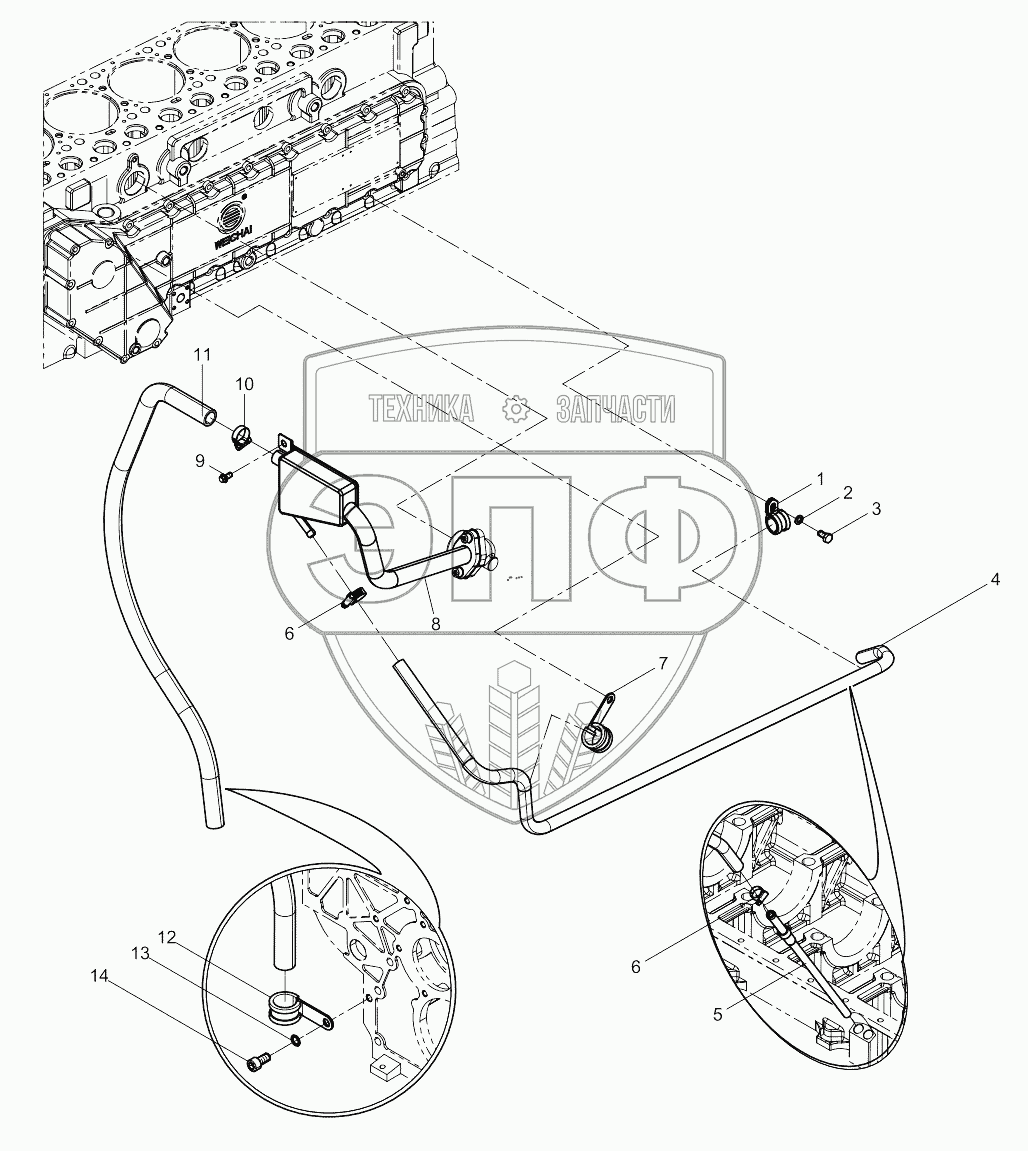 WEICHAI

ТЕХНИКА ЗАПЧАСТИ

ЭПФ

11
10
9
1
2
3
6
8
4
7
12
13
14
6
5