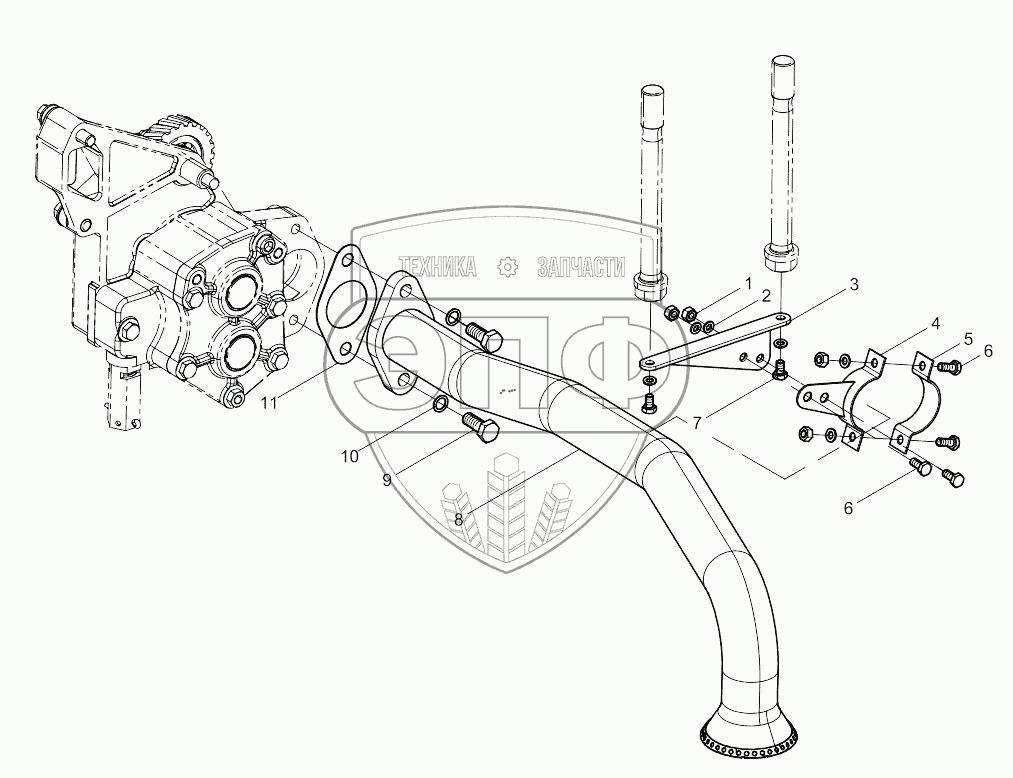 ТЕХНИКА ЗАПЧАСТИ
ЭПФ
1
2
3
4
5
6
7
6
11
10
9
8