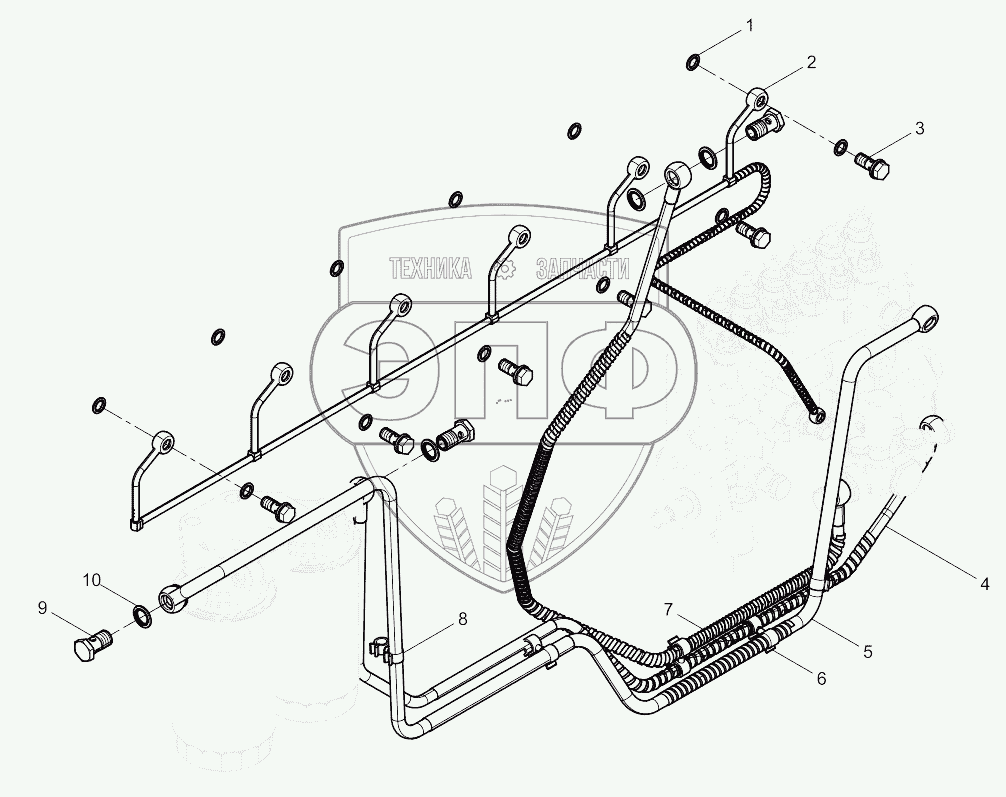 1
2
3
ТЕХНИКА ЗАПЧАСТИ
ЭПФ
4
5
6
7
8
9
10