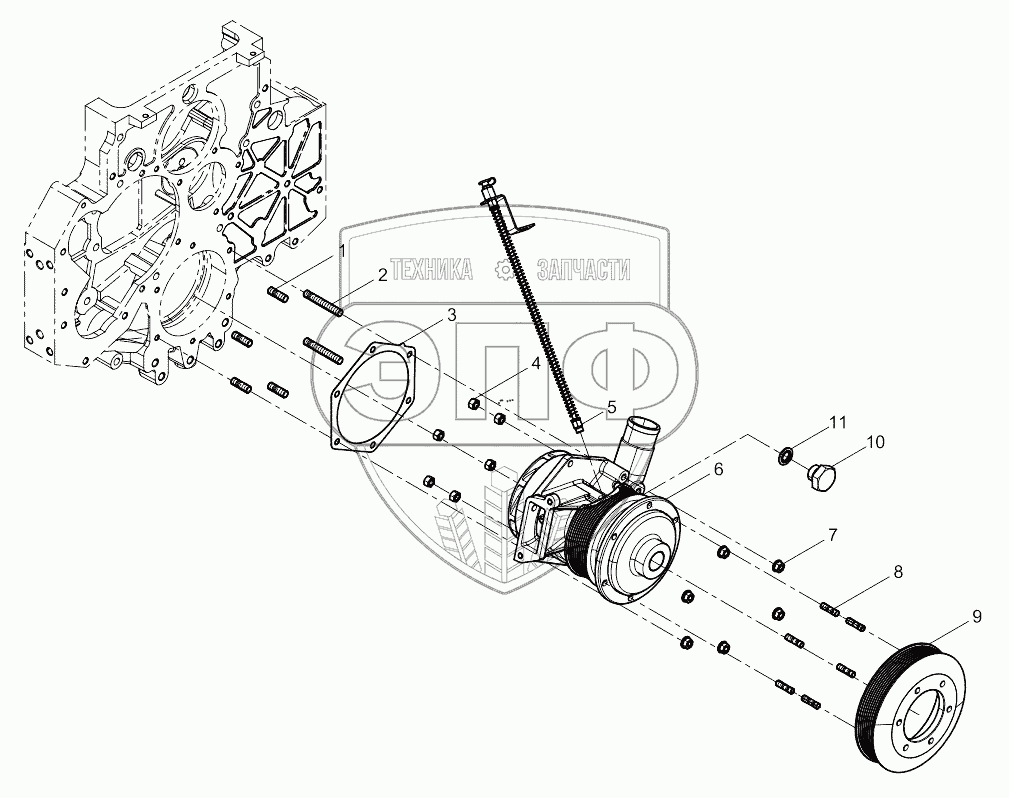 ТЕХНИКА ЗАПЧАСТИ
ЭПФ
1
2
3
4
5
6
7
8
9
10
11