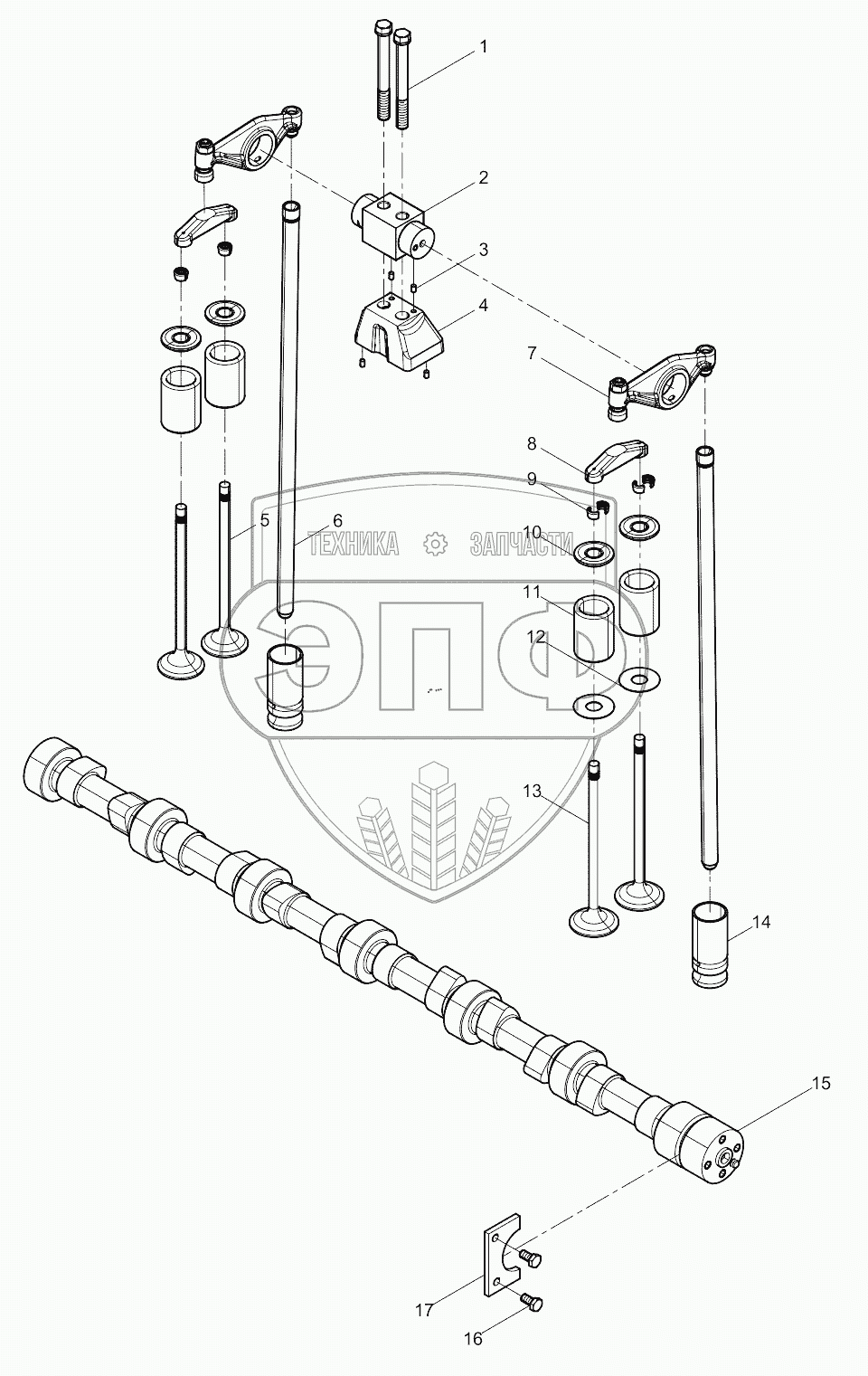 1
2
3
4
7
8
9
10
11
12
5
6
ТЕХНИКА ЗАПЧАСТИ
ЭПФ
13
14
15
17
16