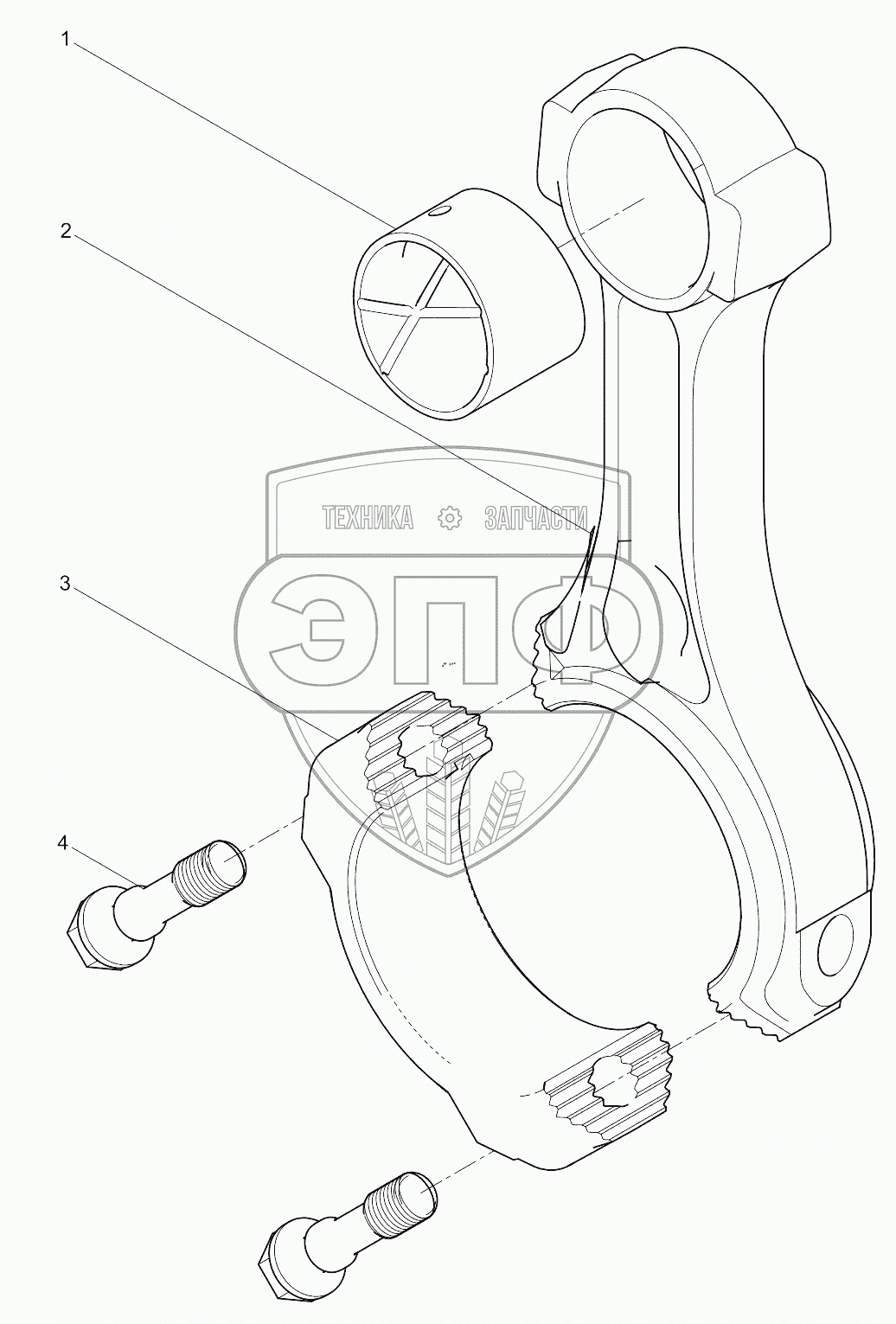 1
2
ТЕХНИКА ЗАПЧАСТИ
ЭПФ
3
4