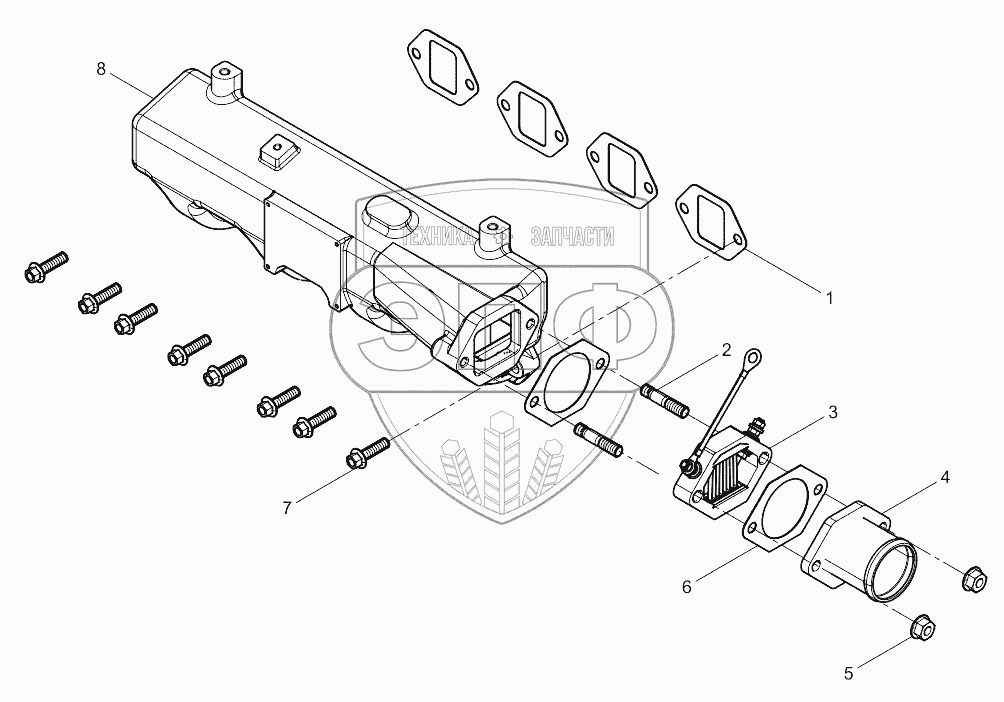 8
ТЕХНИКА ЗАПЧАСТИ
ЭТФ
1
2
3
4
7
6
5