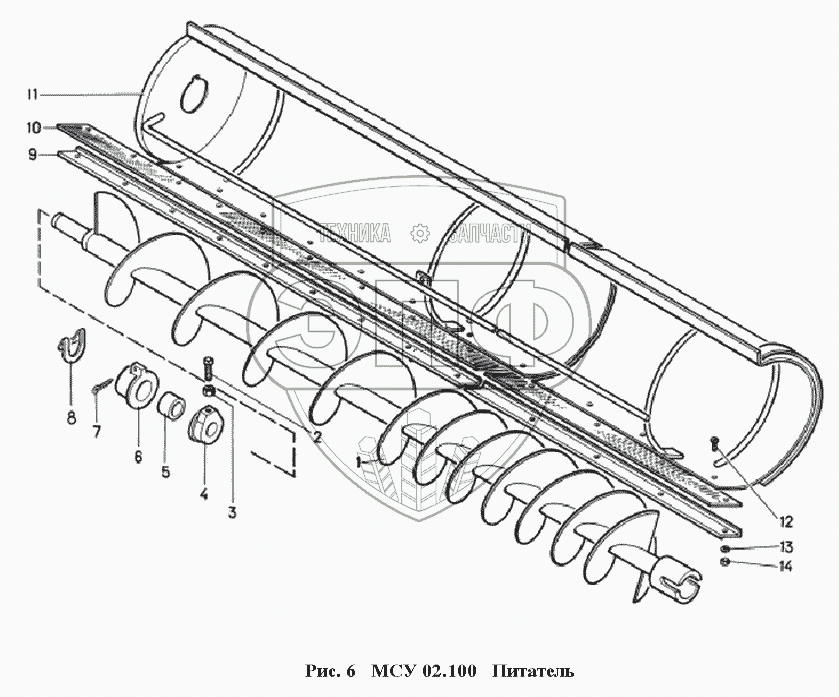 11
10
9
ТЕХНИКА ЗАПЧАСТИ
ЭПФ
8
7
6
5
4
3
2
1
12
13
14

Рис. 6 МСУ 02.100 Питатель