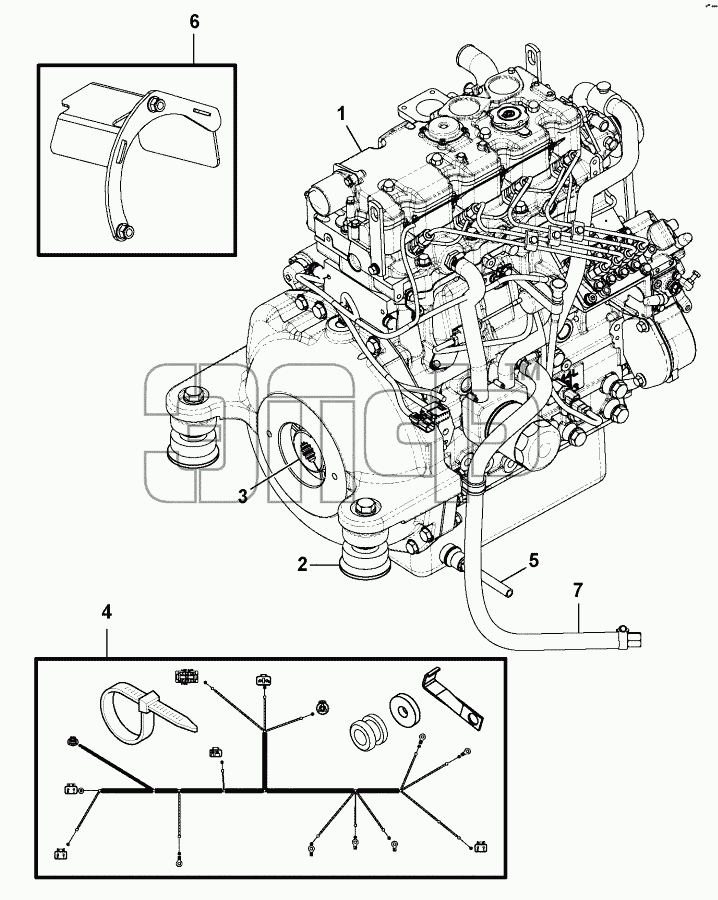 6
1
3
2
5
7
4