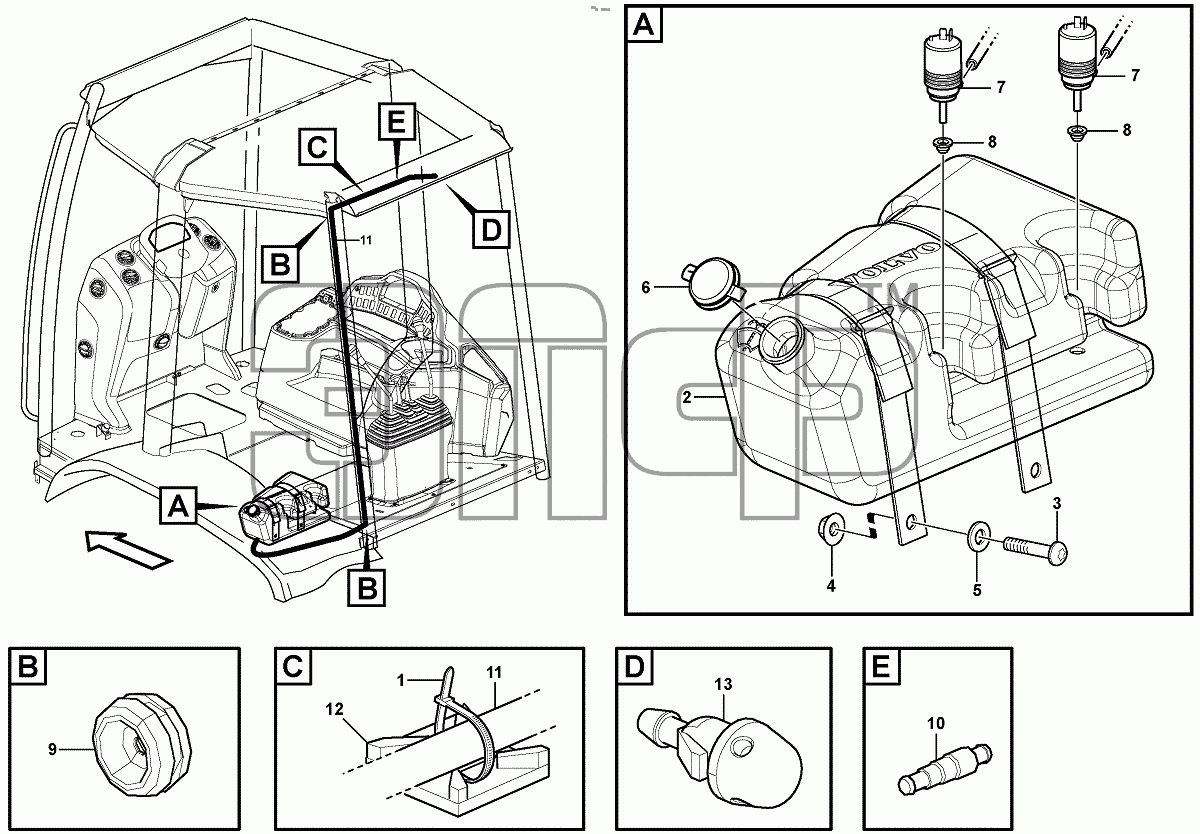 C
E
D
B
11
A
B
A
7
7
8
8
VOLVO
6
2
3
4
5
B
9
C
1
11
12
D
13
E
10