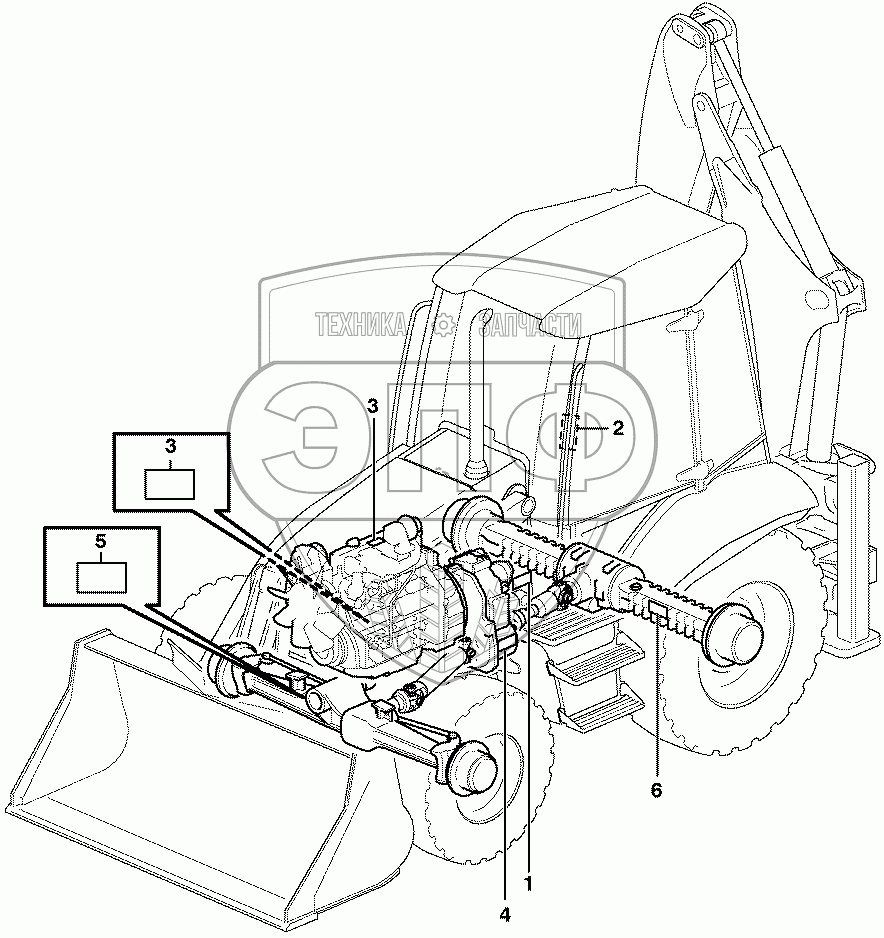 ТЕХНИКА ЗАПЧАСТИ
ЭПФ
3
2
3
5
6
1
4