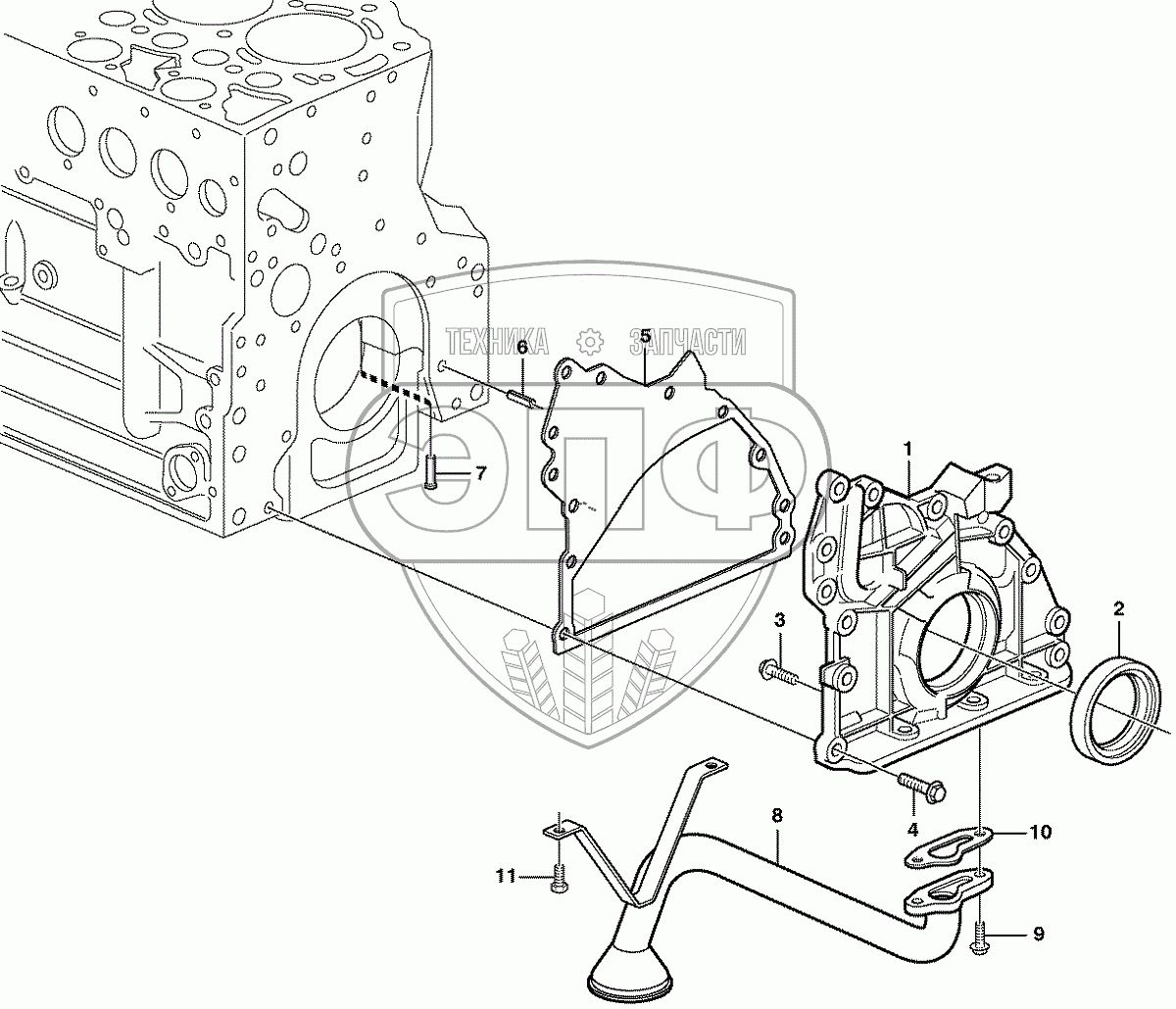 ТЕХНИКА ЗАПЧАСТИ
ЭПФ
6
5
7
1
2
3
4
8
10
11
9