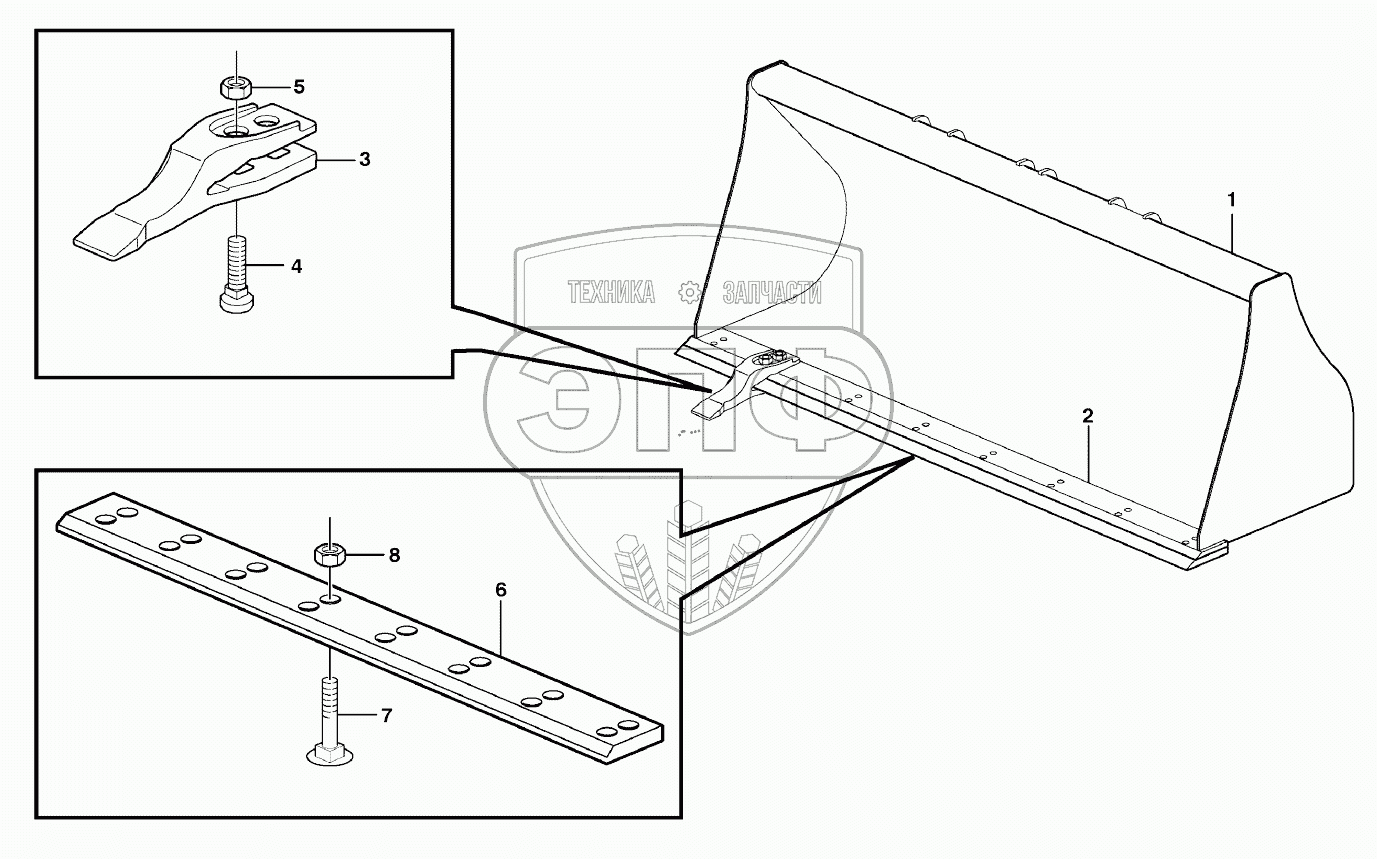 5
3
4
1
ТЕХНИКА ЗАПЧАСТИ
ЭПФ
2
8
6
7