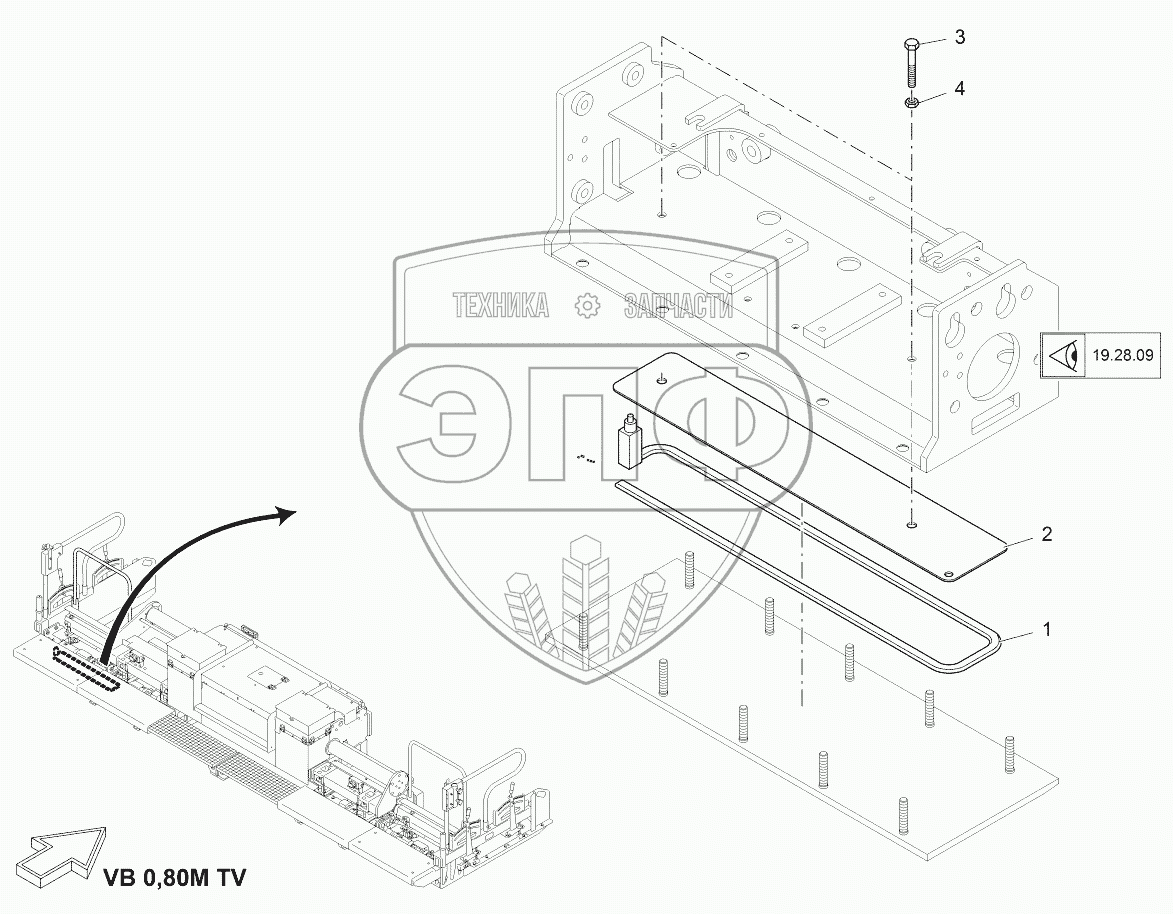 3
4
ТЕХНИКА ЗАПЧАСТИ
ЭПФ
19.28.09
2
1
VB 0,80M TV