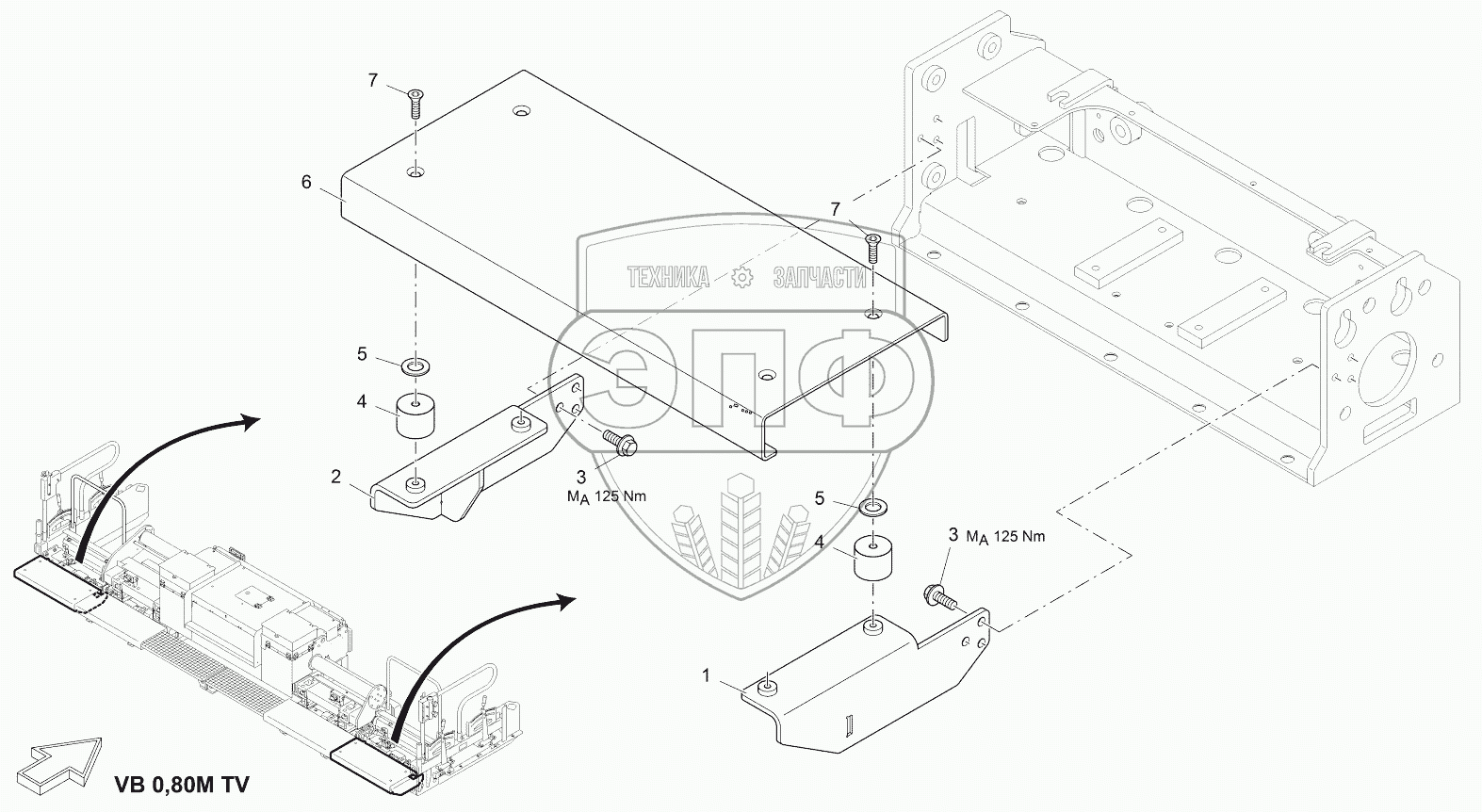 7

6

7

ТЕХНИКА ЗАПЧАСТИ

ЭПФ

5

4

2

3
$M_A$ 125 Nm

5

4

3 $M_A$ 125 Nm

1

VB 0,80M TV