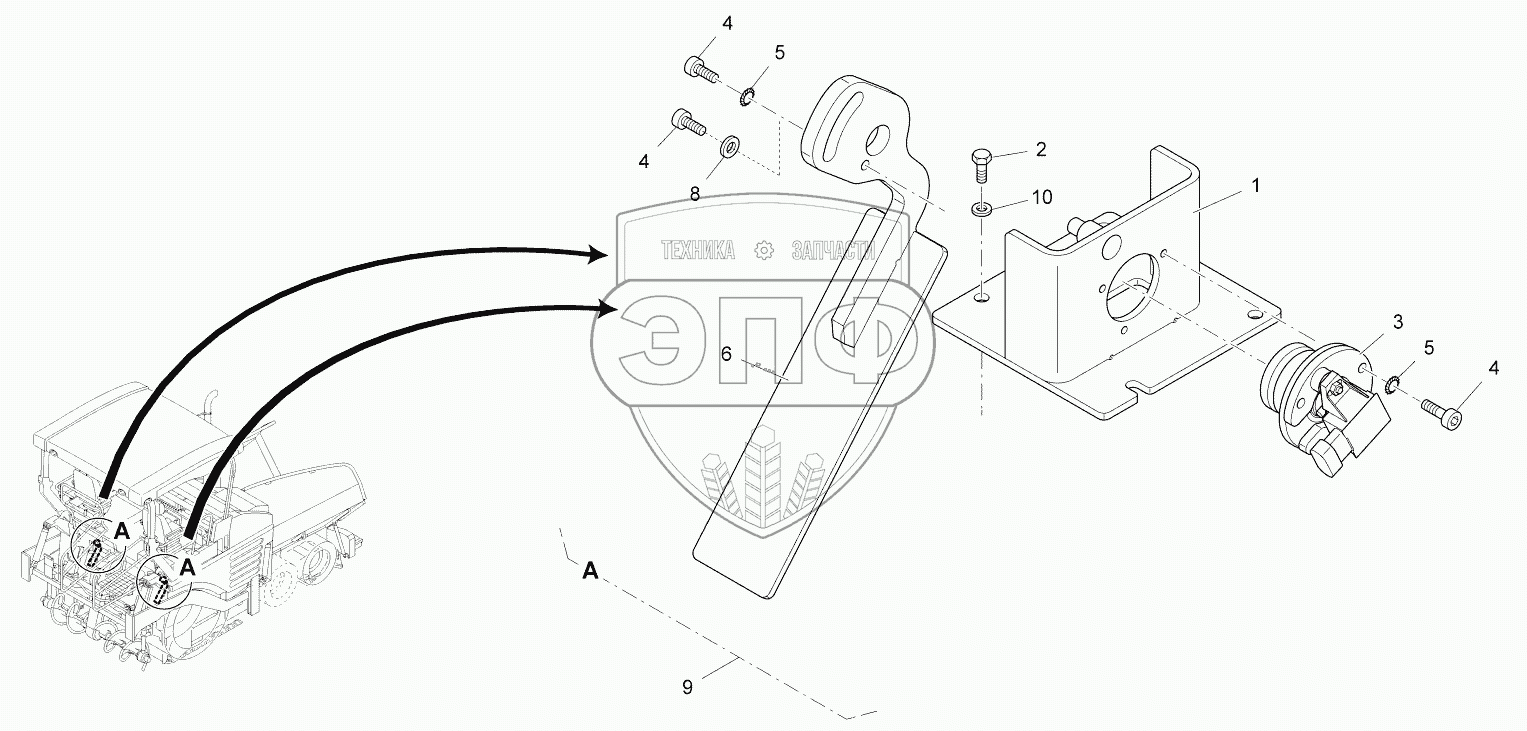 4
5
4
8
2
10
1
ТЕХНИКА ЗАПЧАСТИ
ЭПФ
6
3
5
4
A
A
A
9