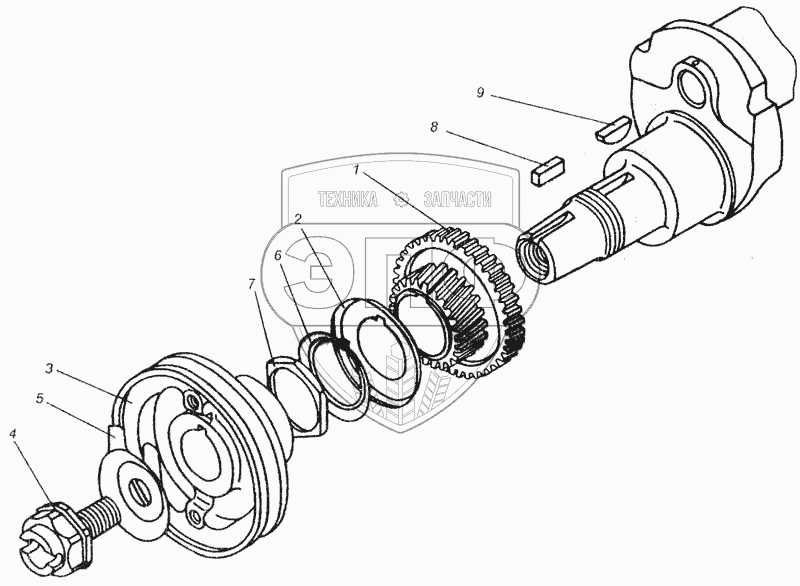 9
8
1
ТЕХНИКА ЗАПЧАСТИ
2
6
7
3
5
4