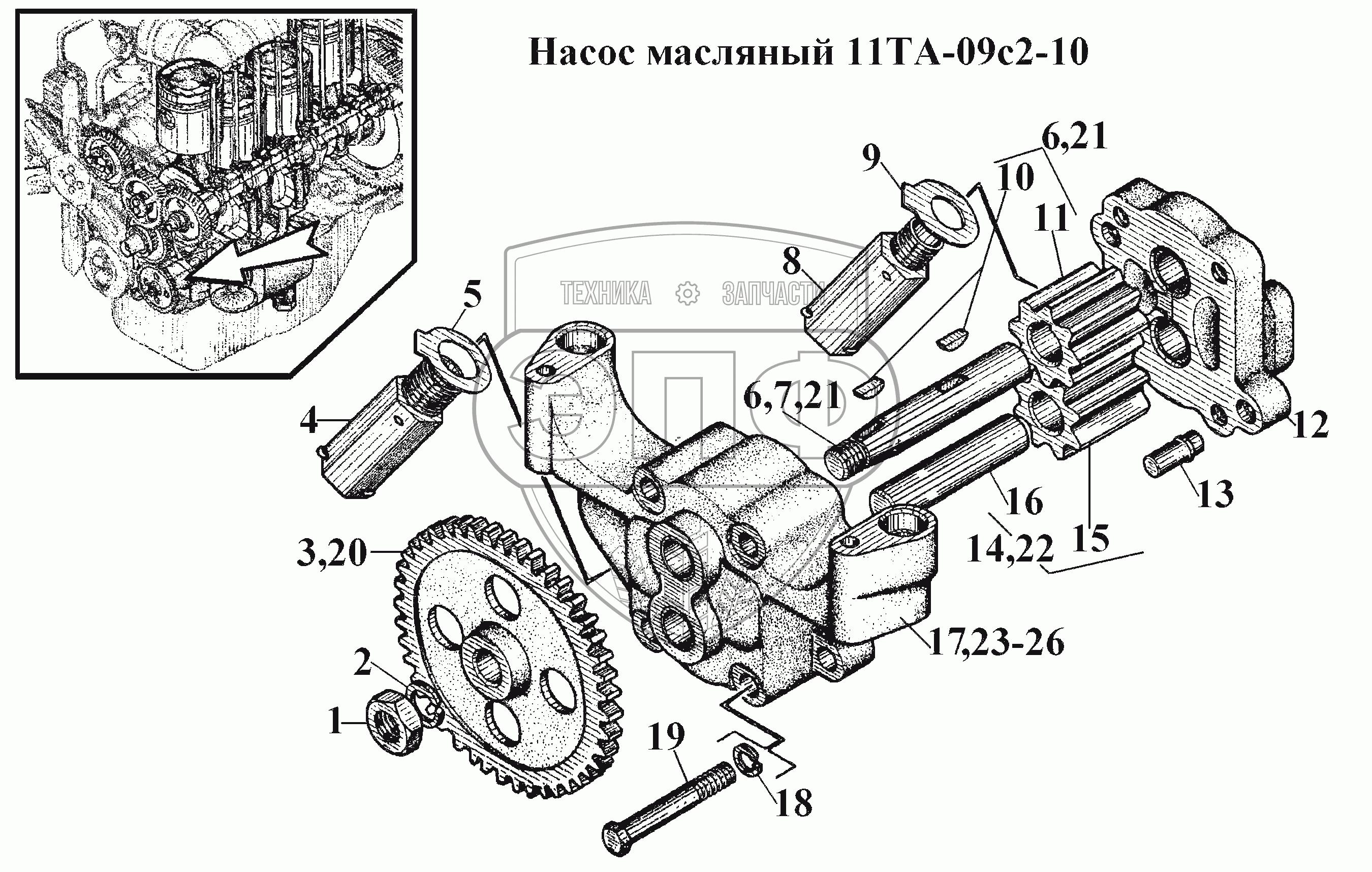 Насос масляный 11ТА-09с2-10

ТЕХНИКА ЗАПЧАСТИ

ЭПФ

6,21
9
10
11
8
5
4
6,7,21
12
13
16
15
14,22
3,20
17,23-26
2
1
19
18