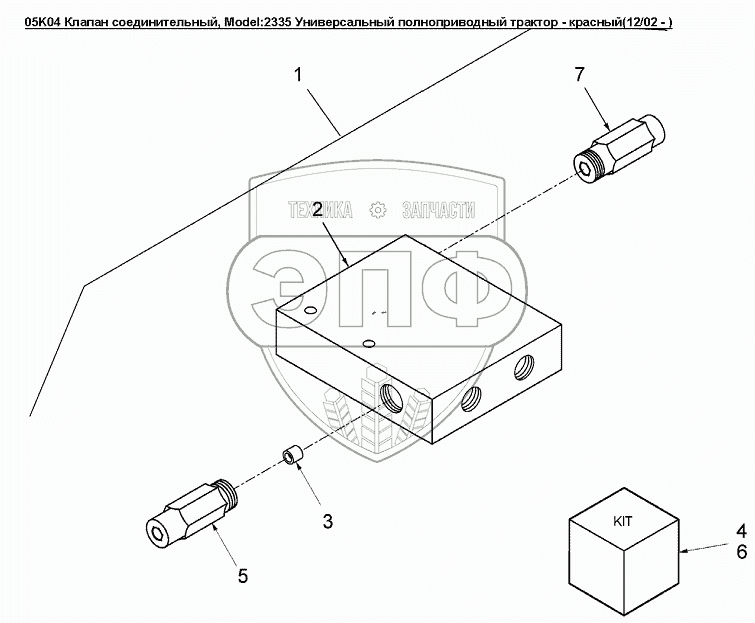 05K04 Клапан соединительный, Model:2335 Универсальный полноприводный трактор - красный(12/02 - )

1

7

ТЕХНИКА ЗАПЧАСТИ

2

ЭПФ

3

5

KIT

4
6