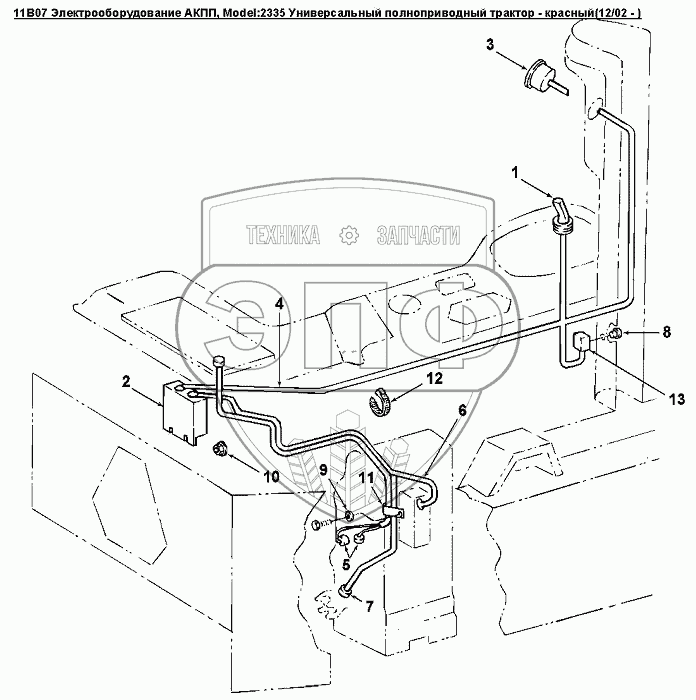 11B07 Электрооборудование АКПП, Model:2335 Универсальный полноприводный трактор - красный(12/02 - )

3

1

ТЕХНИКА ЗАПЧАСТИ

ЭПФ

4

8

2

12

13

6

10

9

11

5

7