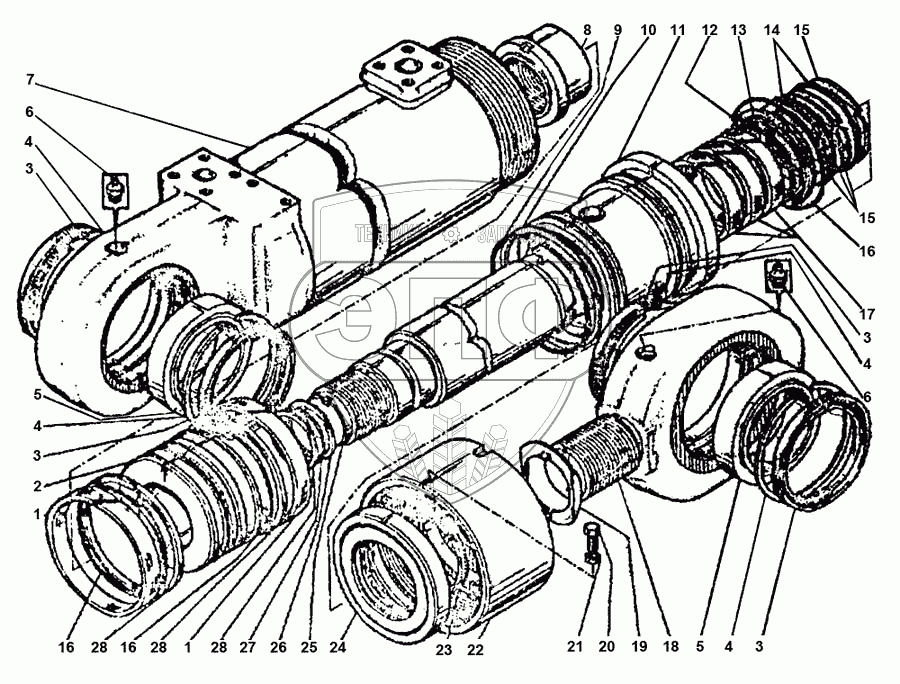 7
6
4
3
8
9
10
11
12
13
14
15
15
16
17
3
4
6
5
4
3
2
1
16
28
16
28
1
28
27
26
25
24
23
22
21
20
19
18
5
4
3
ТЕХНИКА ЗАПЧАСТИ
ЭПФ